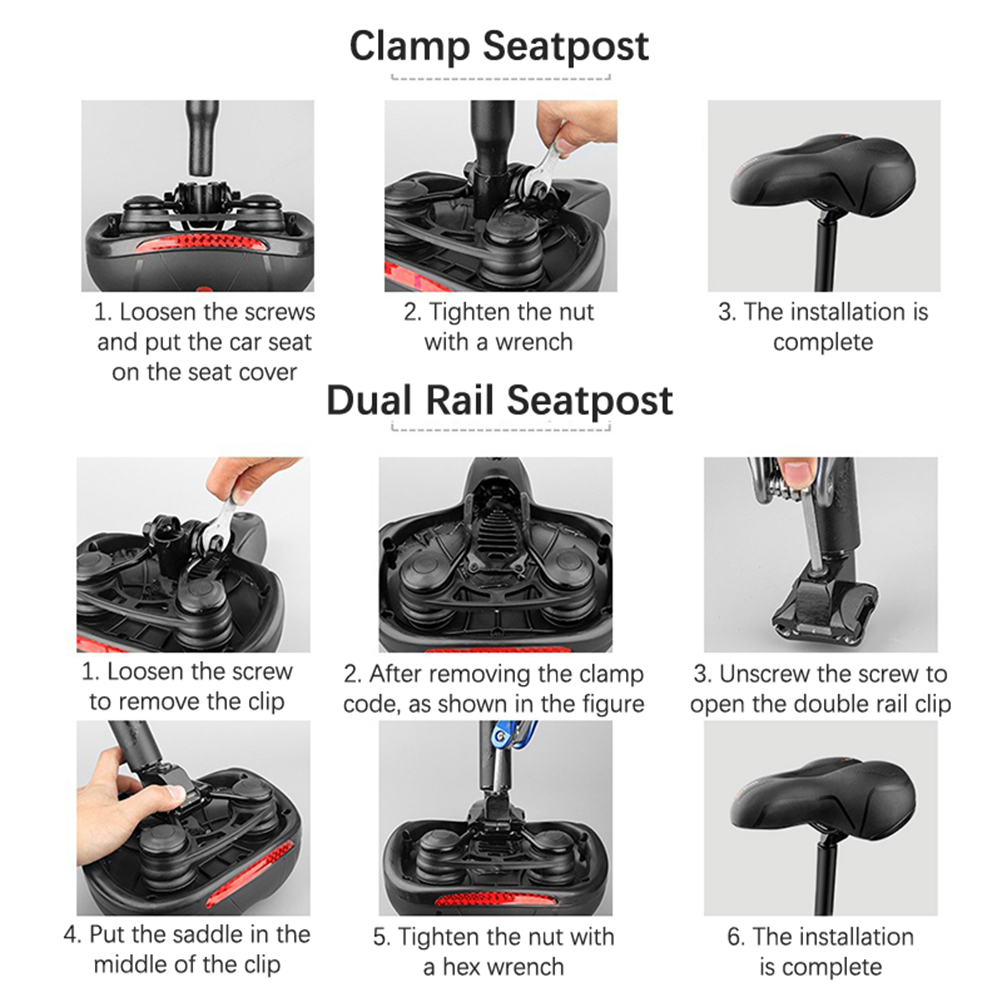 Clamp Seatpost

1. Loosen the screws and put the car seat on the seat cover

2. Tighten the nut with a wrench

3. The installation is complete

Dual Rail Seatpost

1. Loosen the screw to remove the clip

2. After removing the clamp code, as shown in the figure

3. Unscrew the screw to open the double rail clip

4. Put the saddle in the middle of the clip

5. Tighten the nut with a hex wrench

6. The installation is complete