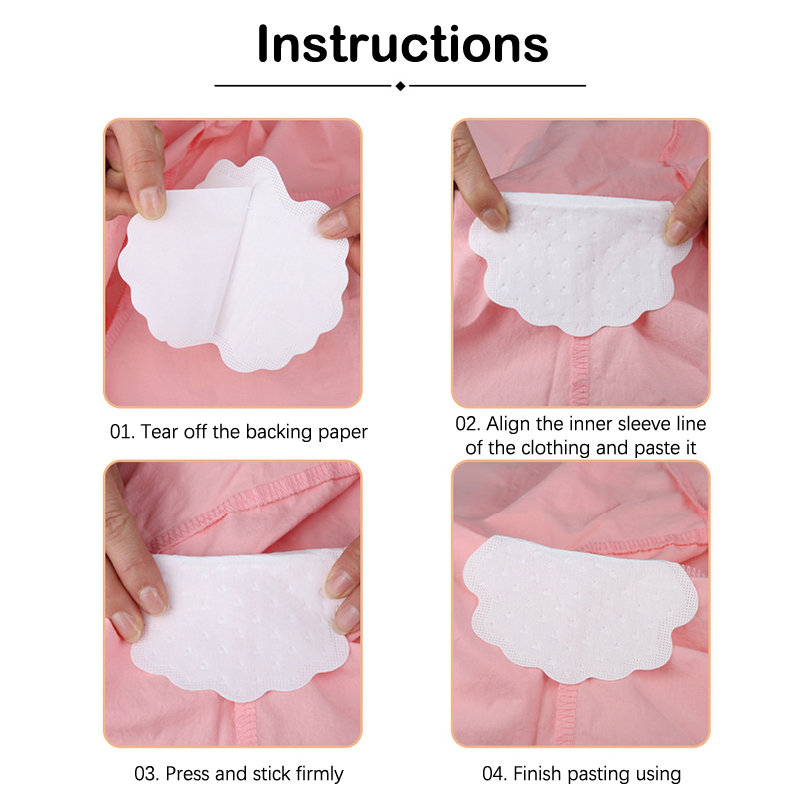 Instructions

01. Tear off the backing paper

02. Align the inner sleeve line of the clothing and paste it

03. Press and stick firmly

04. Finish pasting using