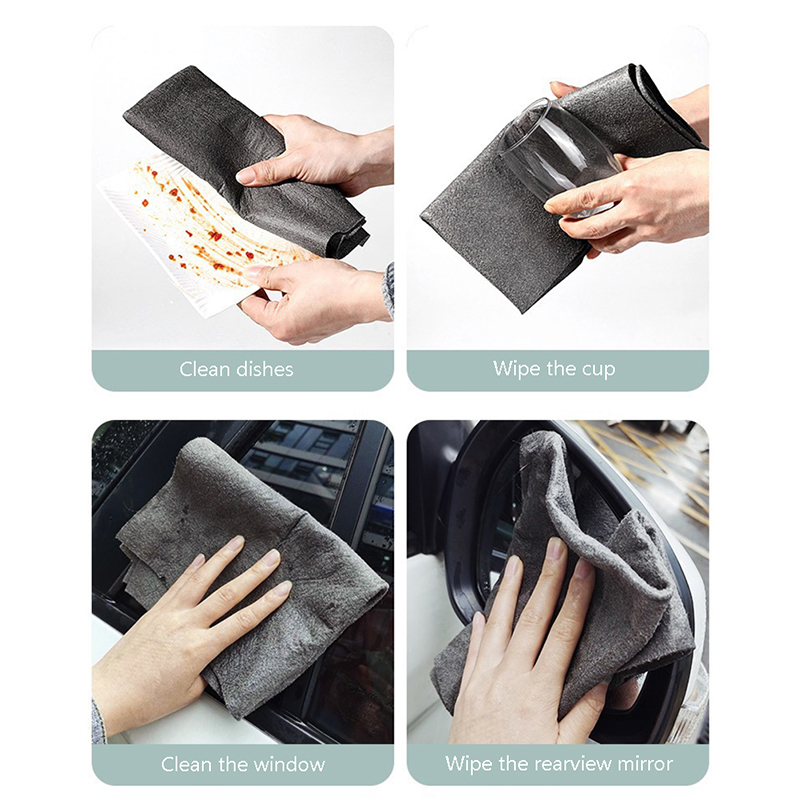 Clean dishes

Wipe the cup

Clean the window

Wipe the rearview mirror