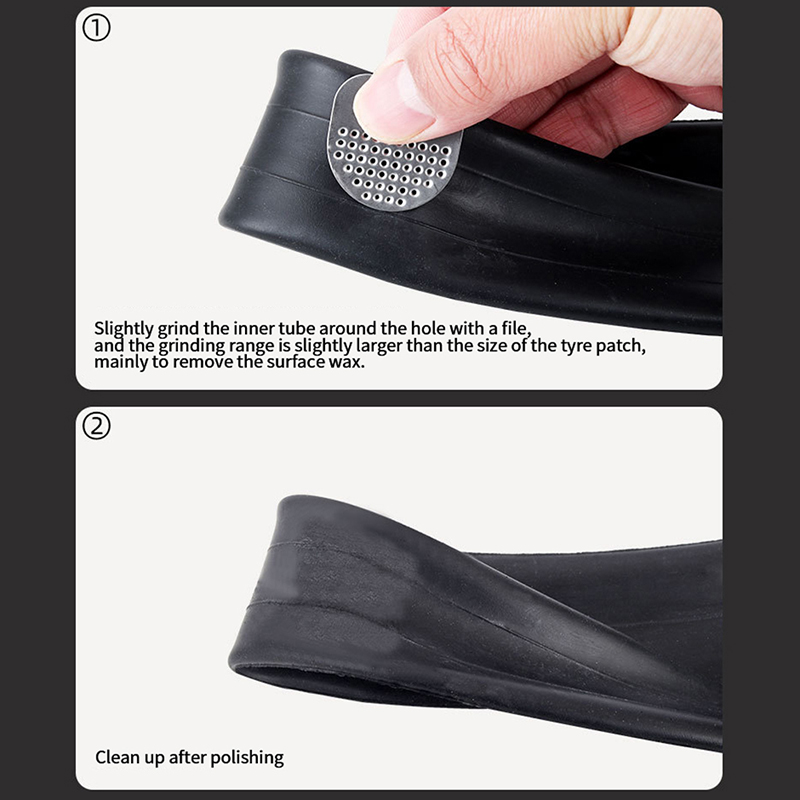 ①

Slightly grind the inner tube around the hole with a file, and the grinding range is slightly larger than the size of the tyre patch, mainly to remove the surface wax.

②

Clean up after polishing