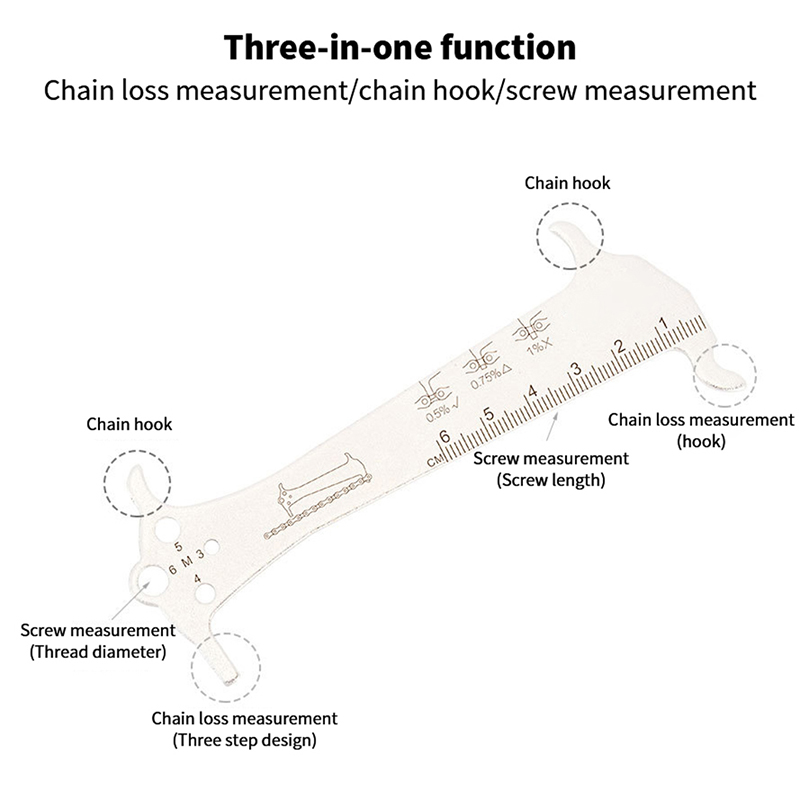 Three-in-one function

Chain loss measurement/chain hook/screw measurement

Chain hook

1%X

0.75%△

0.5%√

1 2 3 4 5 6 CM

Chain loss measurement (hook)

Screw measurement (Screw length)

Chain hook

5 6 M 3 4

Screw measurement (Thread diameter)

Chain loss measurement (Three step design)