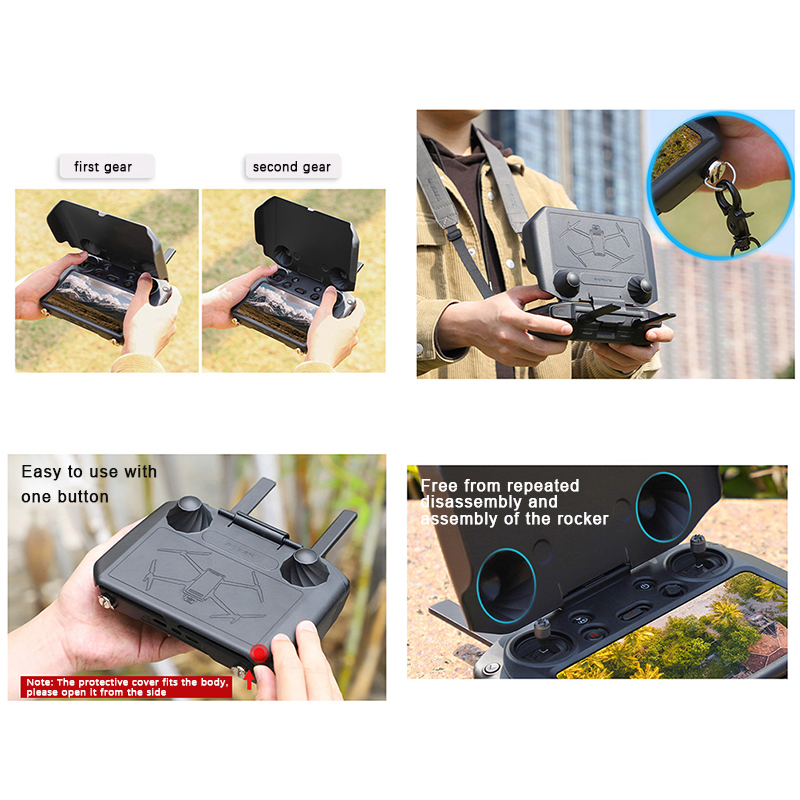 first gear

second gear

Easy to use with one button

Note: The protective cover fits the body, please open it from the side

Free from repeated disassembly and assembly of the rocker