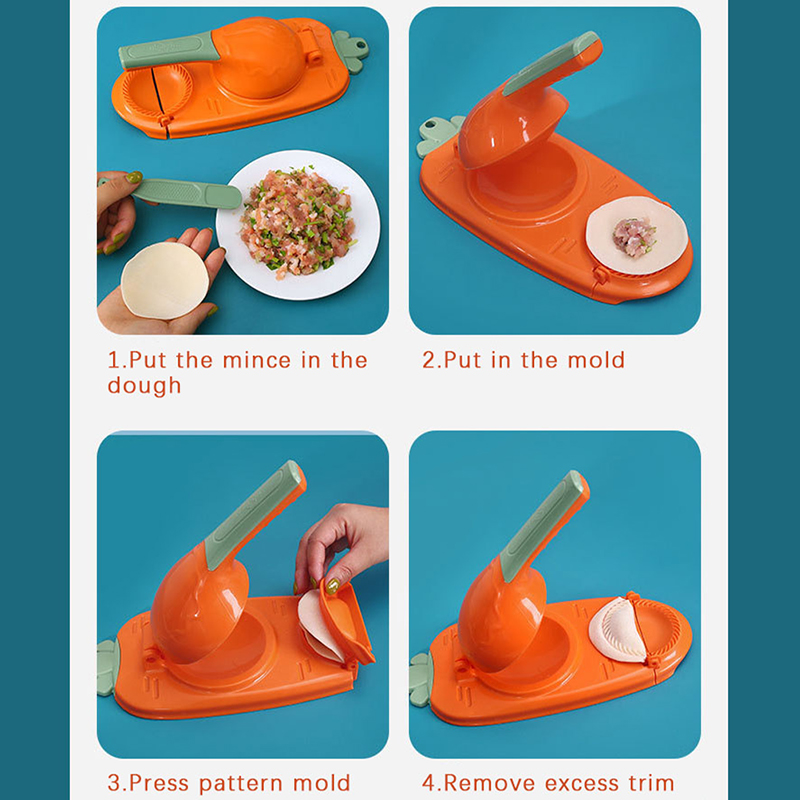 1.Put the mince in the dough

2.Put in the mold

3.Press pattern mold

4.Remove excess trim