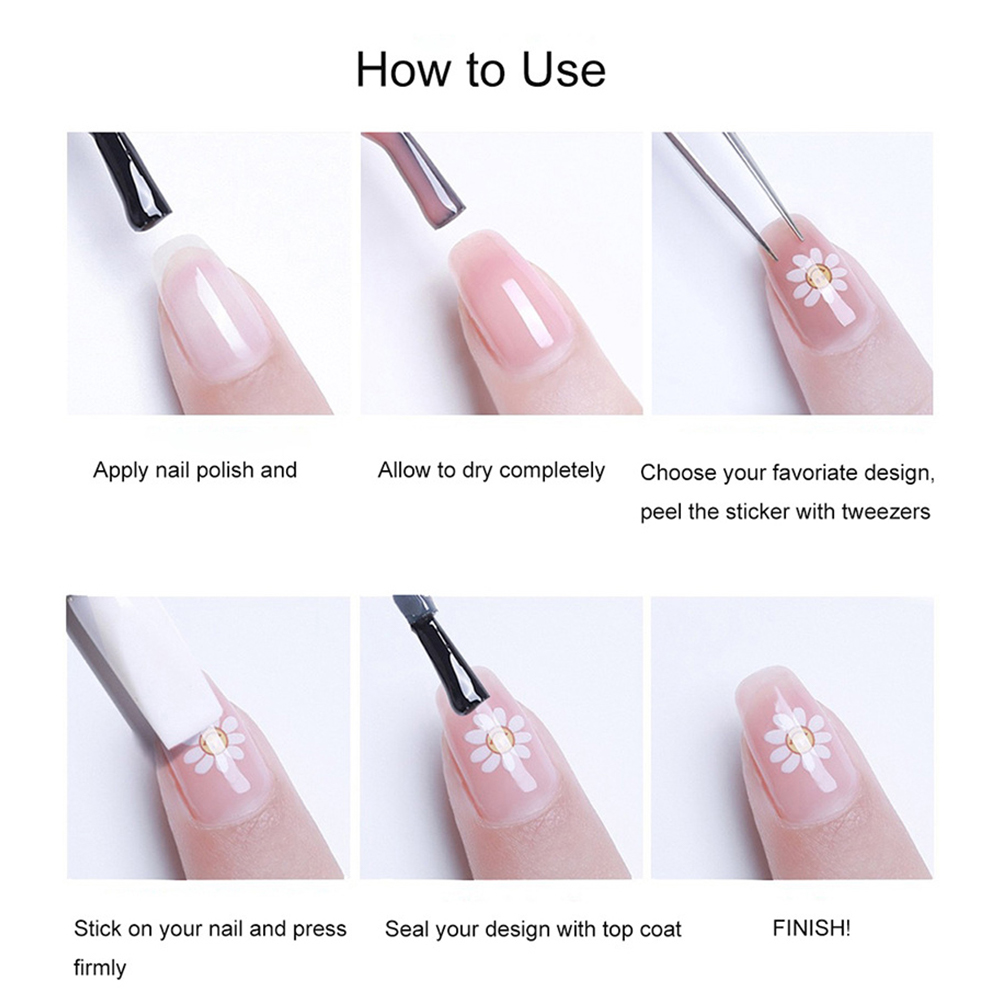 How to Use

Apply nail polish and

Allow to dry completely

Choose your favoriate design, peel the sticker with tweezers

Stick on your nail and press firmly

Seal your design with top coat

FINISH!