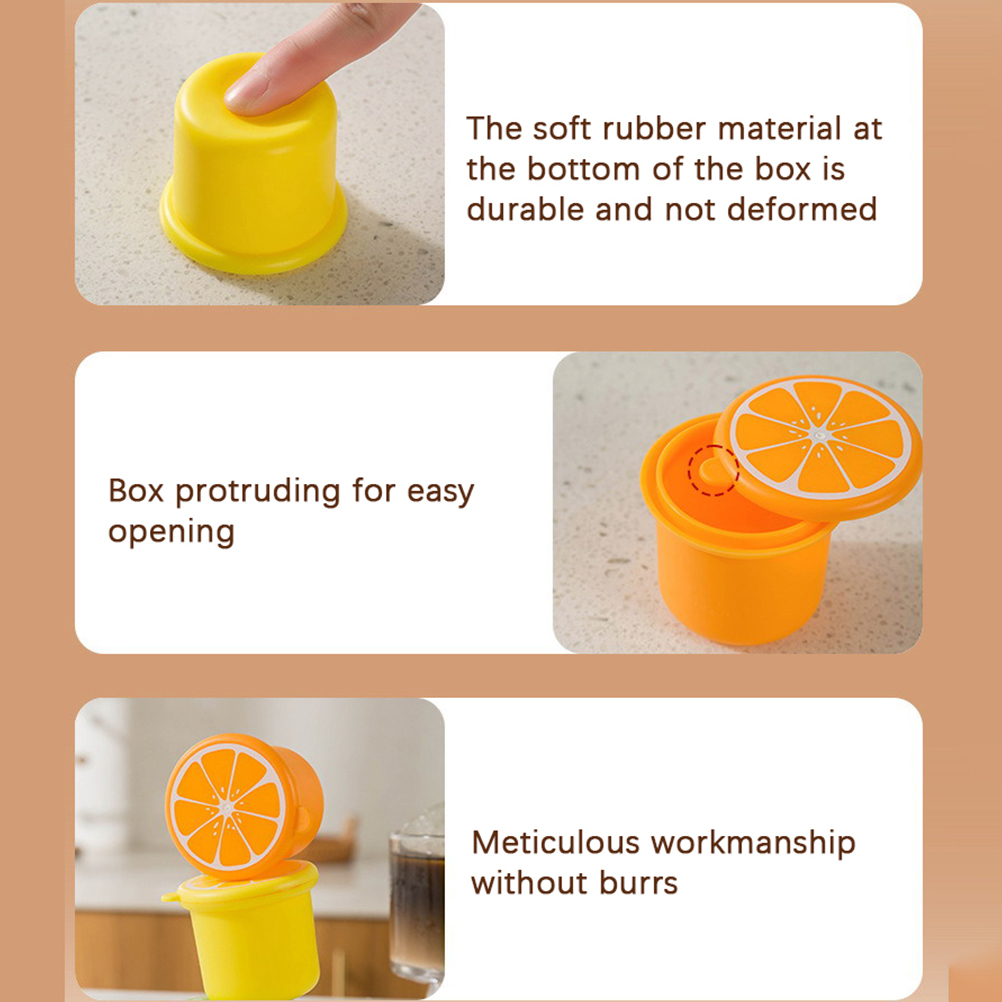 The soft rubber material at the bottom of the box is durable and not deformed

Box protruding for easy opening

Meticulous workmanship without burrs