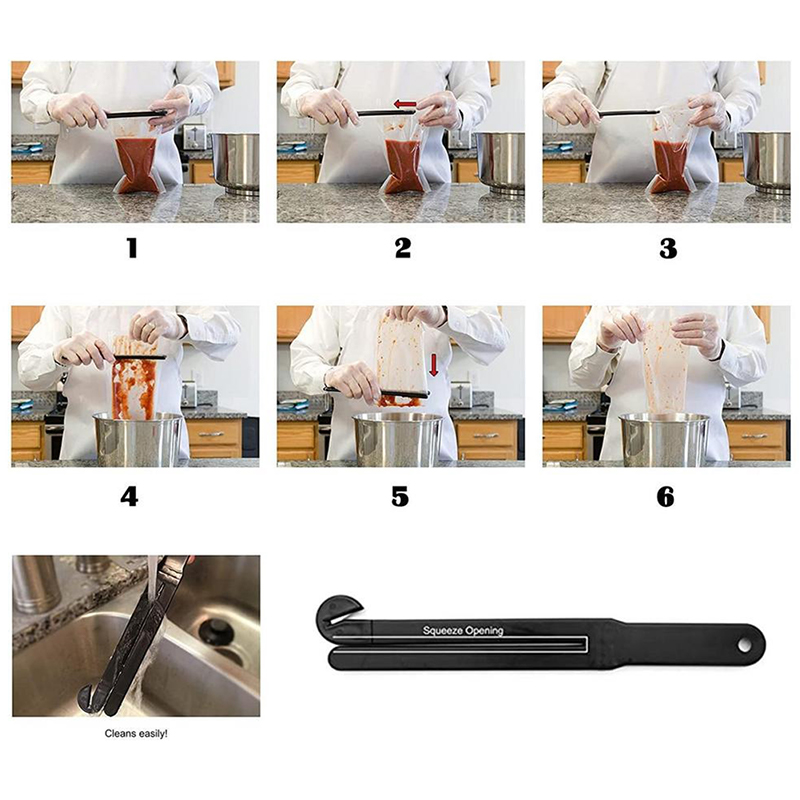 1

2

3

4

5

6

Cleans easily!

Squeeze Opening