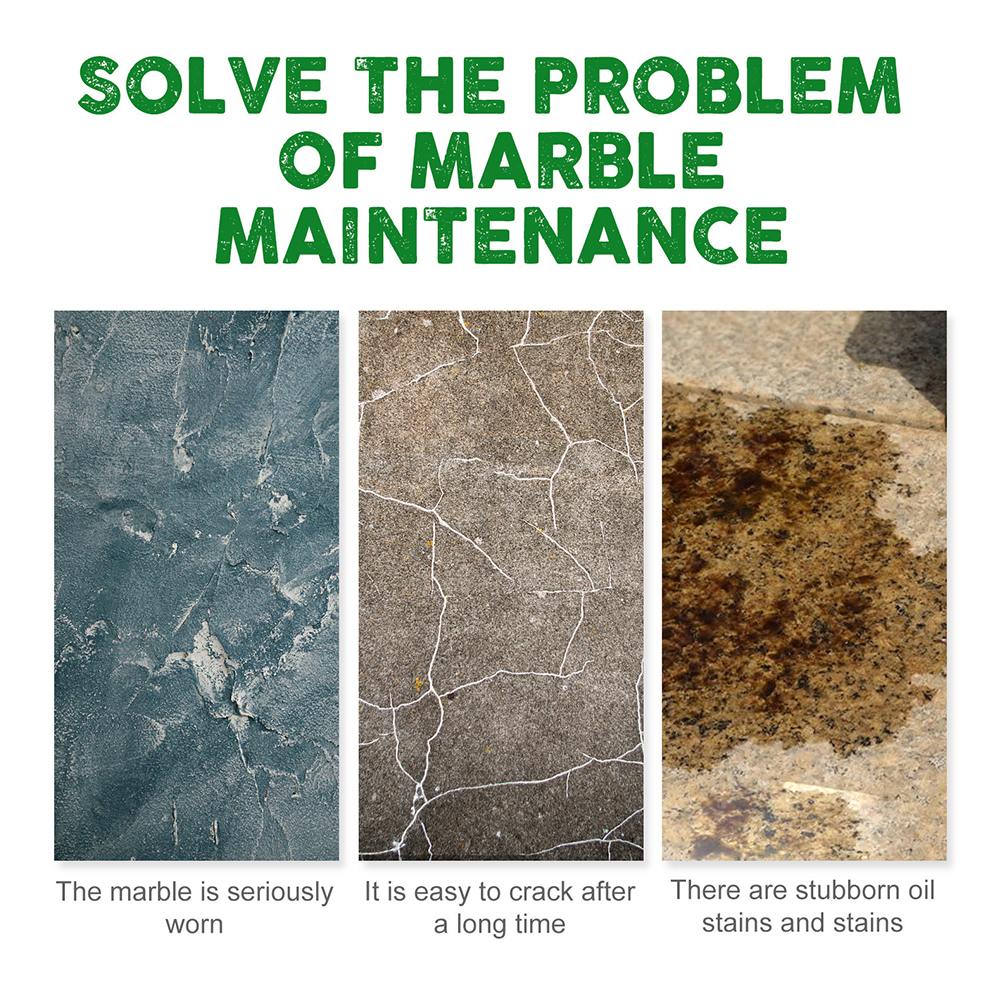 SOLVE THE PROBLEM OF MARBLE MAINTENANCE

The marble is seriously worn

It is easy to crack after a long time

There are stubborn oil stains and stains