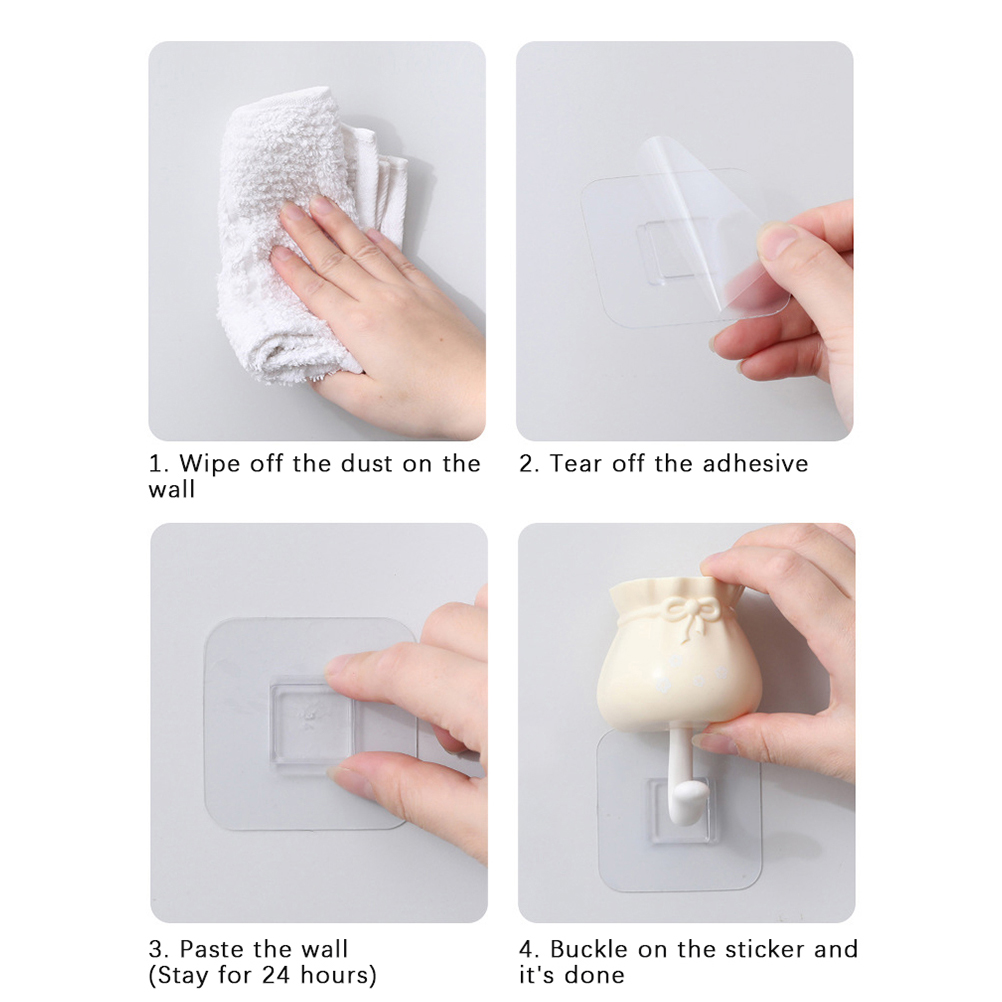 1. Wipe off the dust on the wall

2. Tear off the adhesive

3. Paste the wall
(Stay for 24 hours)

4. Buckle on the sticker and it's done