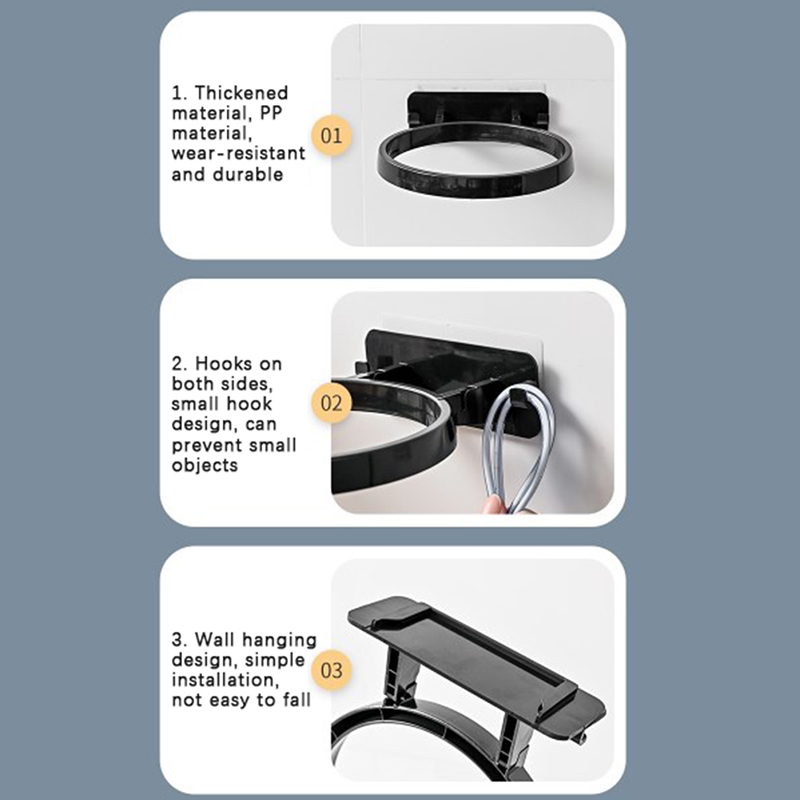 1. Thickened material, PP material, wear-resistant and durable

01

2. Hooks on both sides, small hook design, can prevent small objects

02

3. Wall hanging design, simple installation, not easy to fall

03