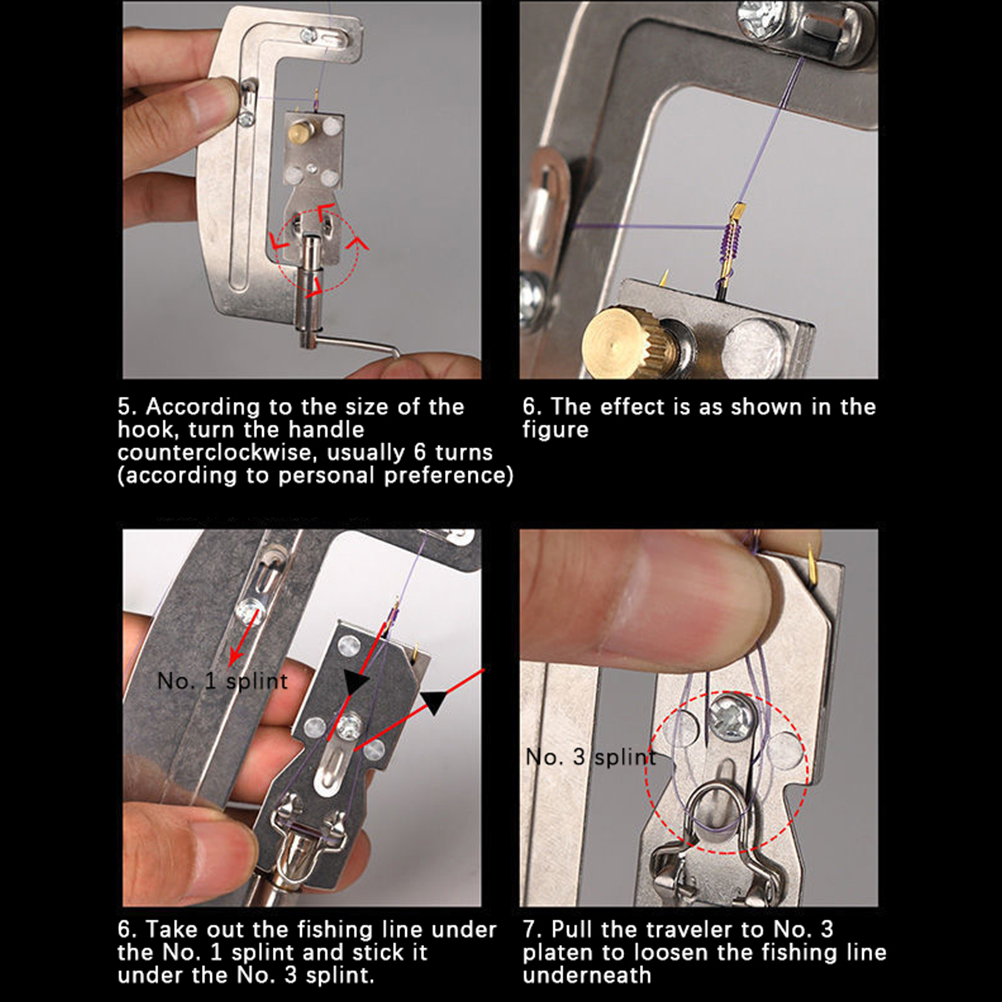 5. According to the size of the hook, turn the handle counterclockwise, usually 6 turns (according to personal preference)

6. The effect is as shown in the figure

No. 1 splint

6. Take out the fishing line under the No. 1 splint and stick it under the No. 3 splint.

No. 3 splint

7. Pull the traveler to No. 3 platen to loosen the fishing line underneath