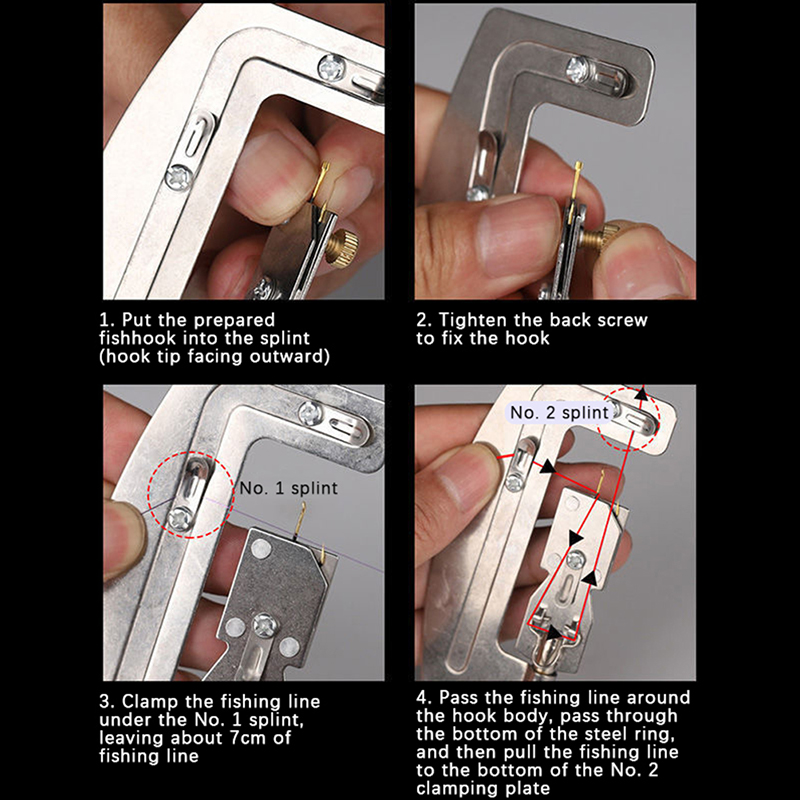 1. Put the prepared fishhook into the splint (hook tip facing outward)

2. Tighten the back screw to fix the hook

No. 1 splint

3. Clamp the fishing line under the No. 1 splint, leaving about 7cm of fishing line

No. 2 splint

4. Pass the fishing line around the hook body, pass through the bottom of the steel ring, and then pull the fishing line to the bottom of the No. 2 clamping plate