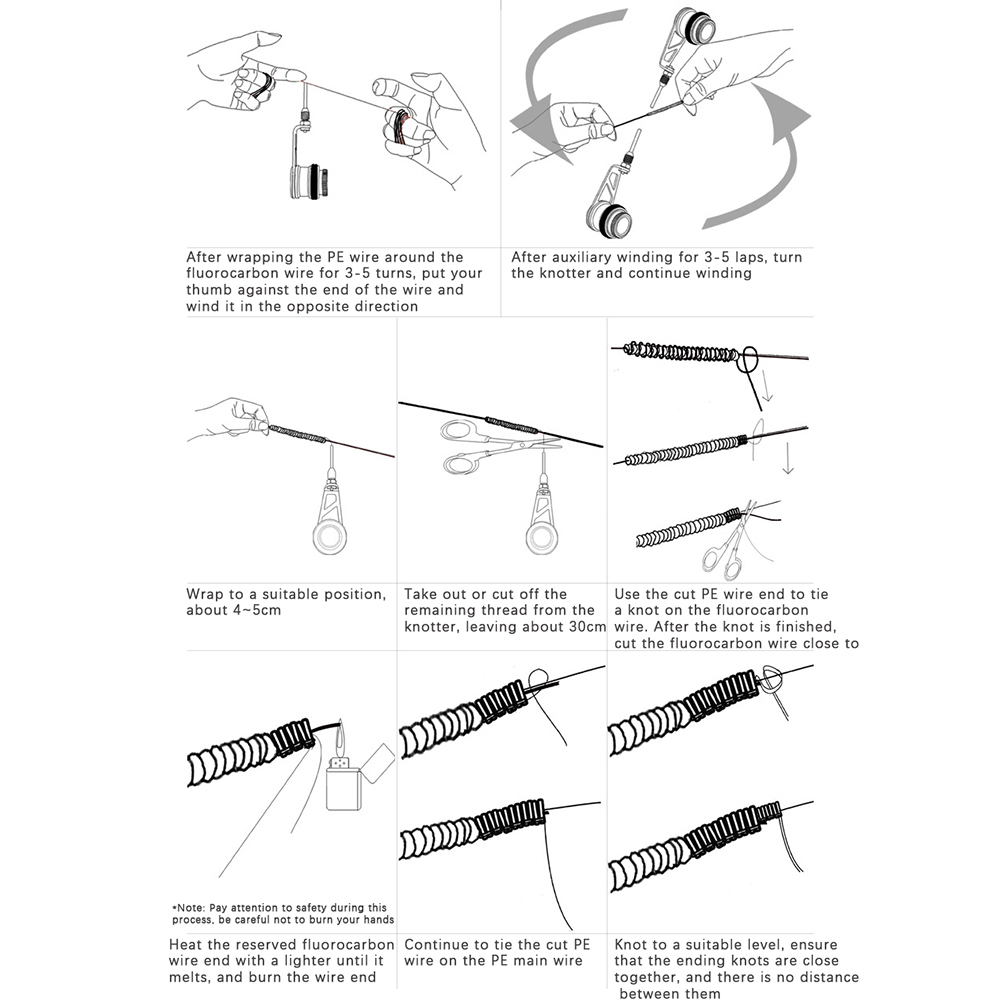 After wrapping the PE wire around the fluorocarbon wire for 3-5 turns, put your thumb against the end of the wire and wind it in the opposite direction

After auxiliary winding for 3-5 laps, turn the knotter and continue winding

Wrap to a suitable position, about 4~5cm

Take out or cut off the remaining thread from the knotter, leaving about 30cm

Use the cut PE wire end to tie a knot on the fluorocarbon wire. After the knot is finished, cut the fluorocarbon wire close to

*Note: Pay attention to safety during this process, be careful not to burn your hands

Heat the reserved fluorocarbon wire end with a lighter until it melts, and burn the wire end

Continue to tie the cut PE wire on the PE main wire

Knot to a suitable level, ensure that the ending knots are close together, and there is no distance between them