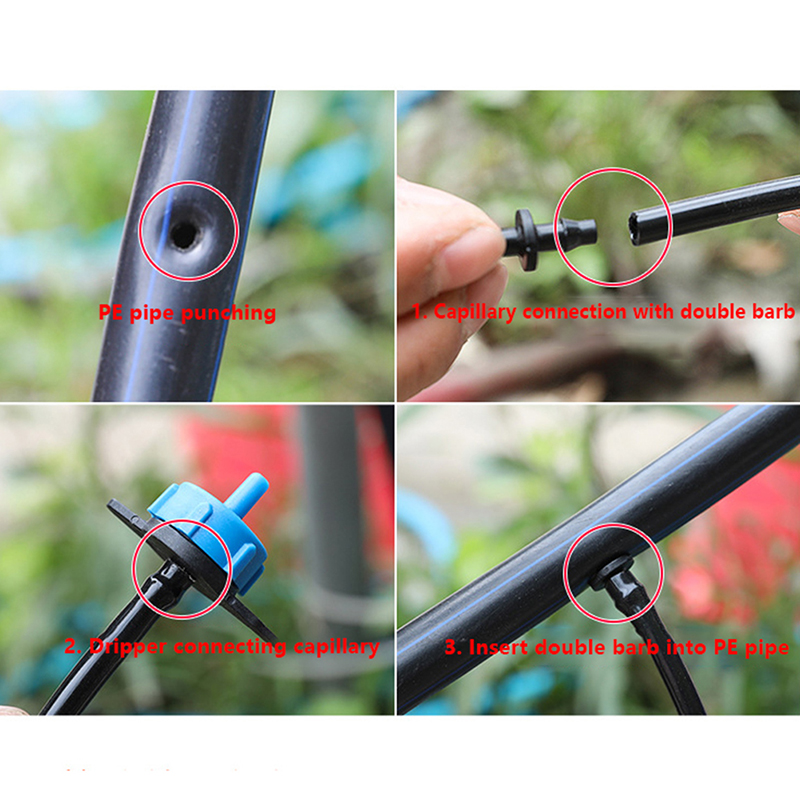 PE pipe punching

1. Capillary connection with double barb

2. Dripper connecting capillary

3. Insert double barb into PE pipe