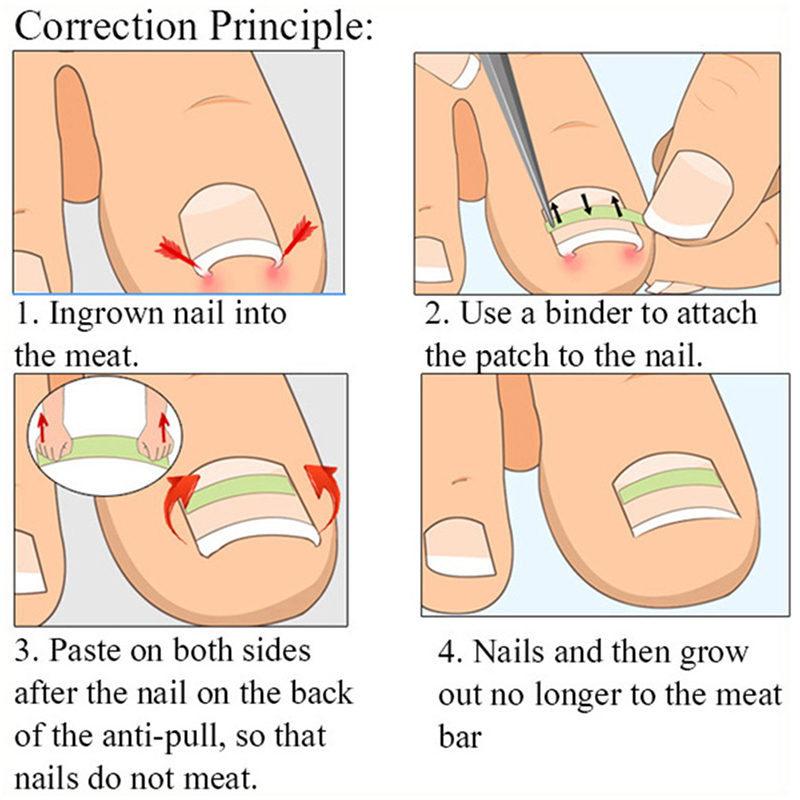 Correction Principle:

1. Ingrown nail into the meat.

2. Use a binder to attach the patch to the nail.

3. Paste on both sides after the nail on the back of the anti-pull, so that nails do not meat.

4. Nails and then grow out no longer to the meat bar