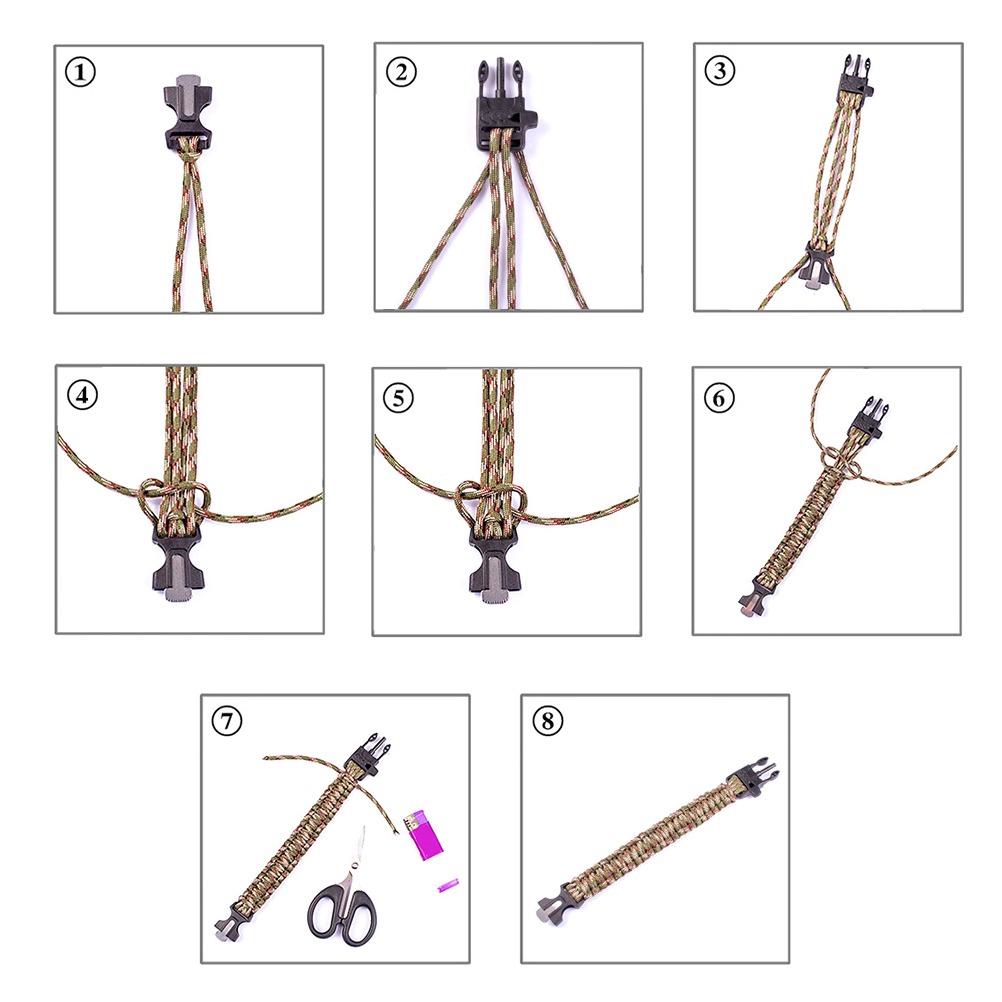 ①
②
③
④
⑤
⑥
⑦
⑧