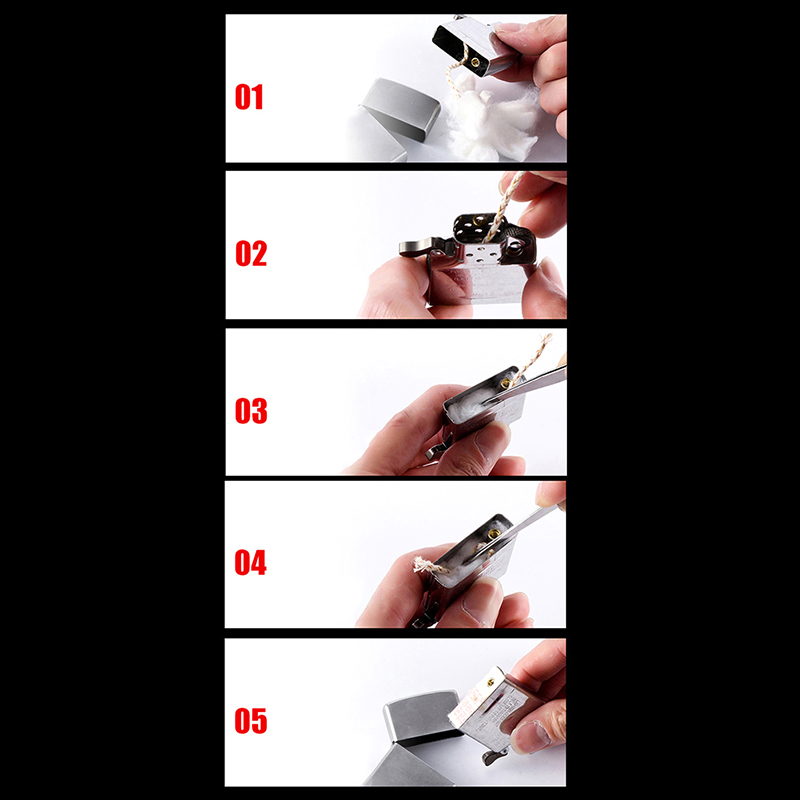 01

02

03

04

05