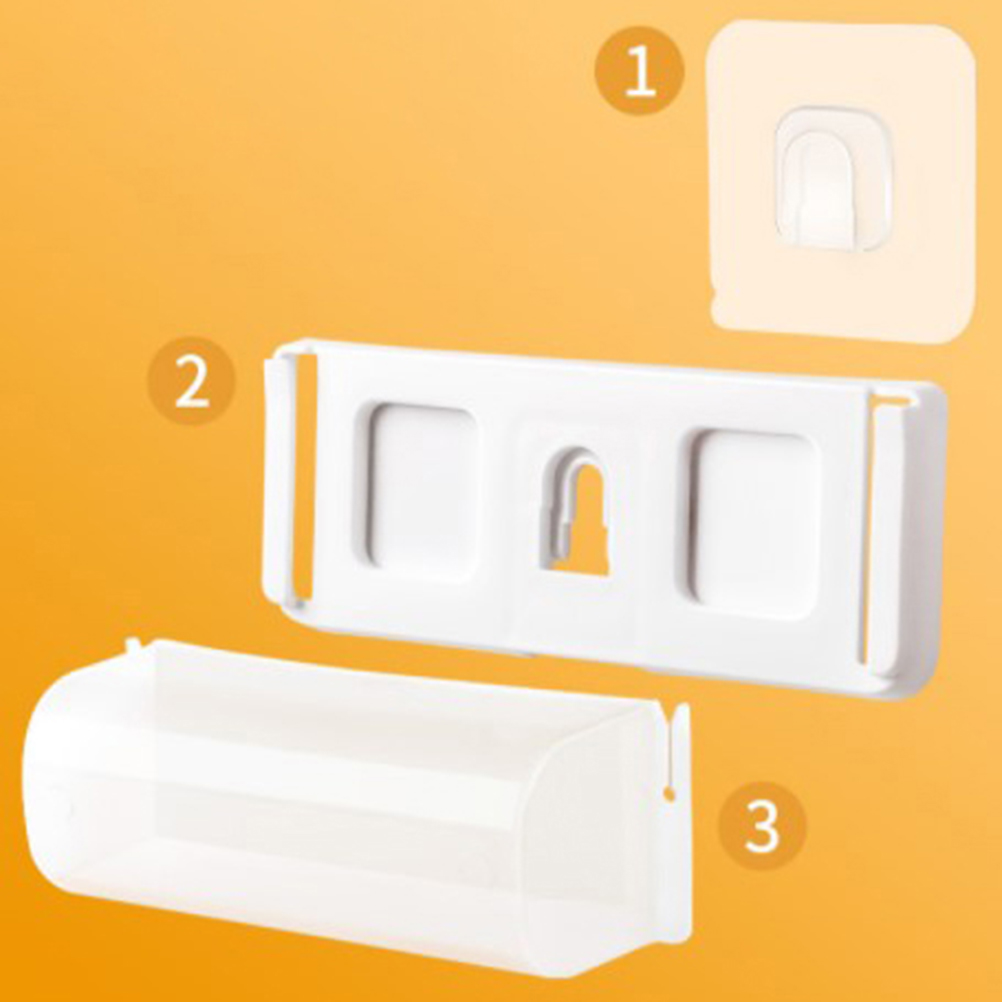 1

2

3