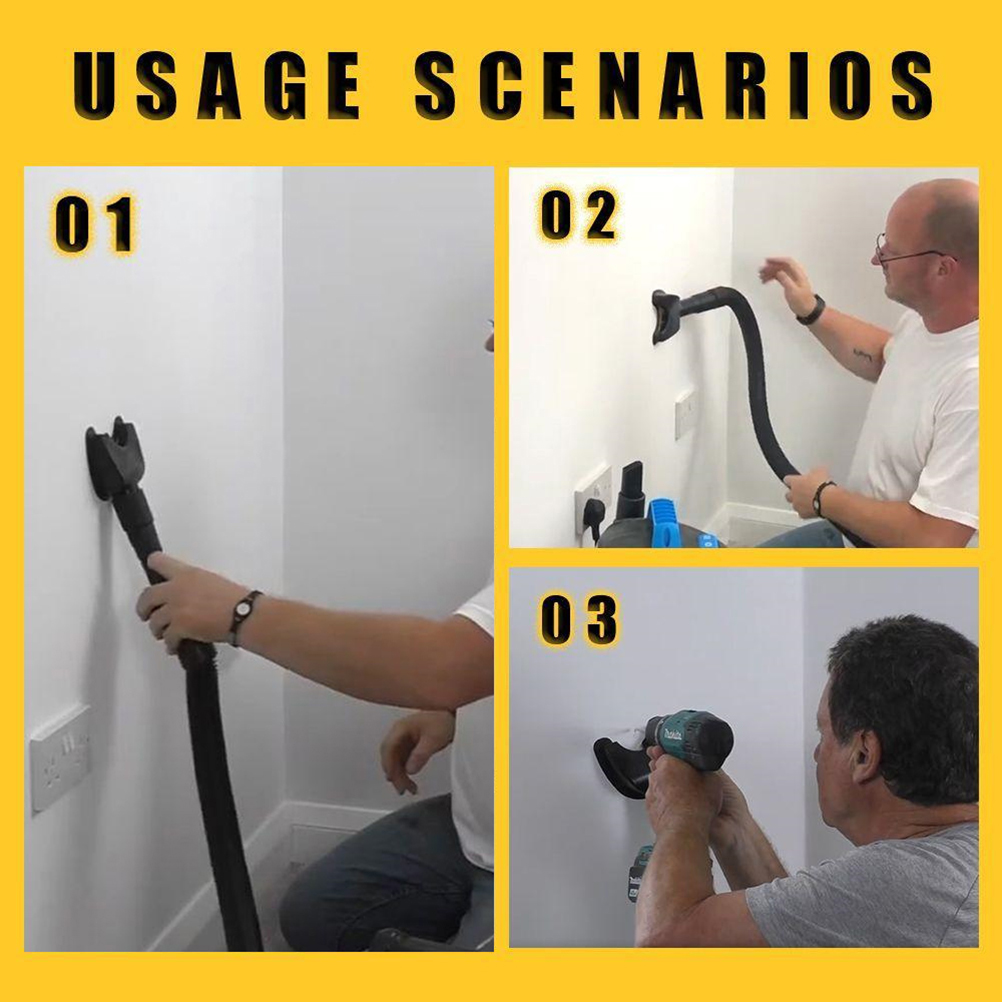 USAGE SCENARIOS

01

02

03

makita