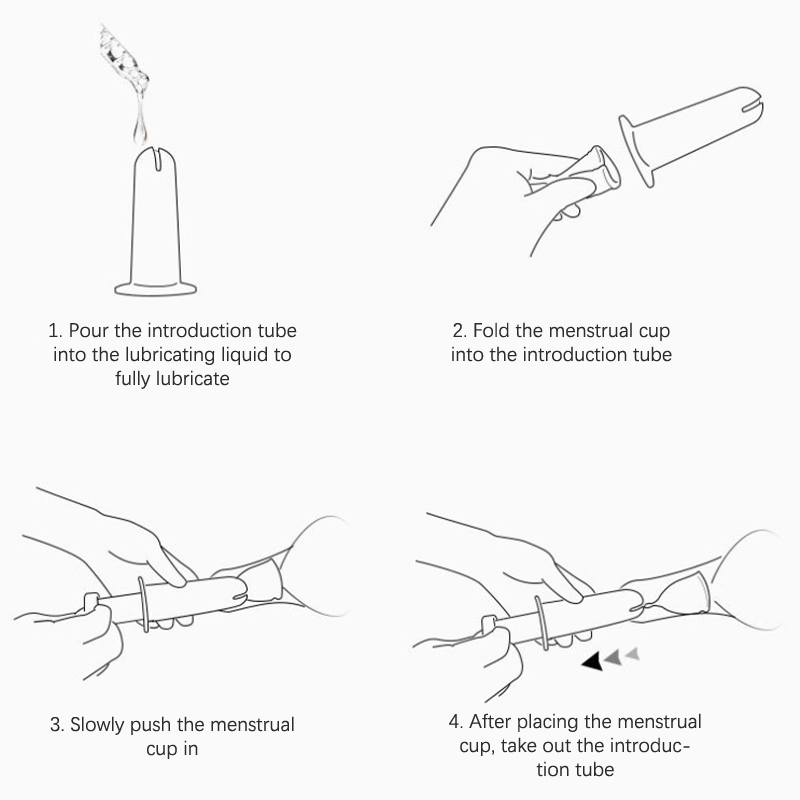 1. Pour the introduction tube into the lubricating liquid to fully lubricate

2. Fold the menstrual cup into the introduction tube

3. Slowly push the menstrual cup in

4. After placing the menstrual cup, take out the introduction tube