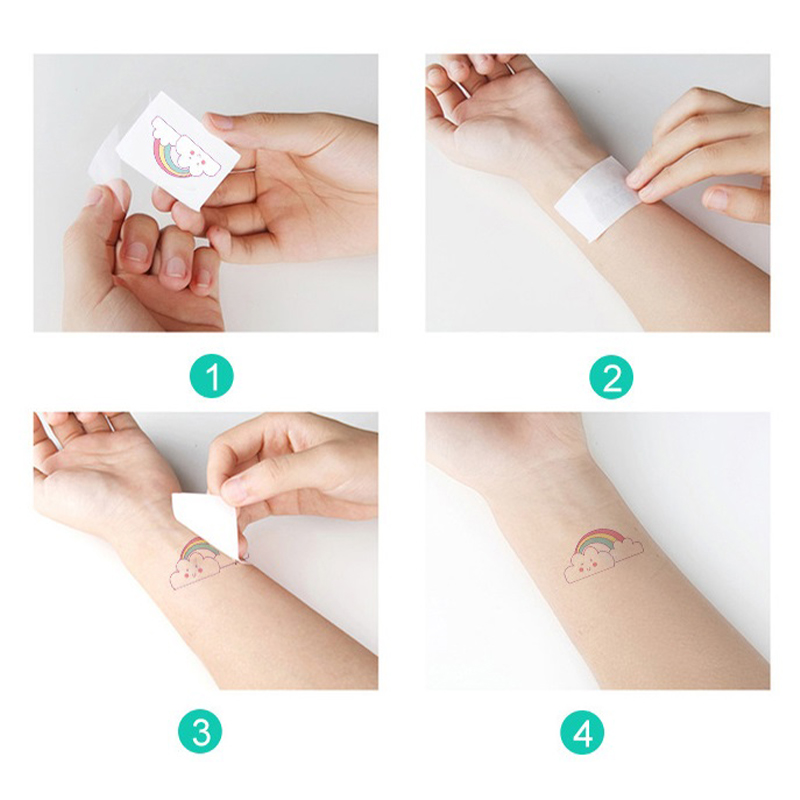 1

2

3

4