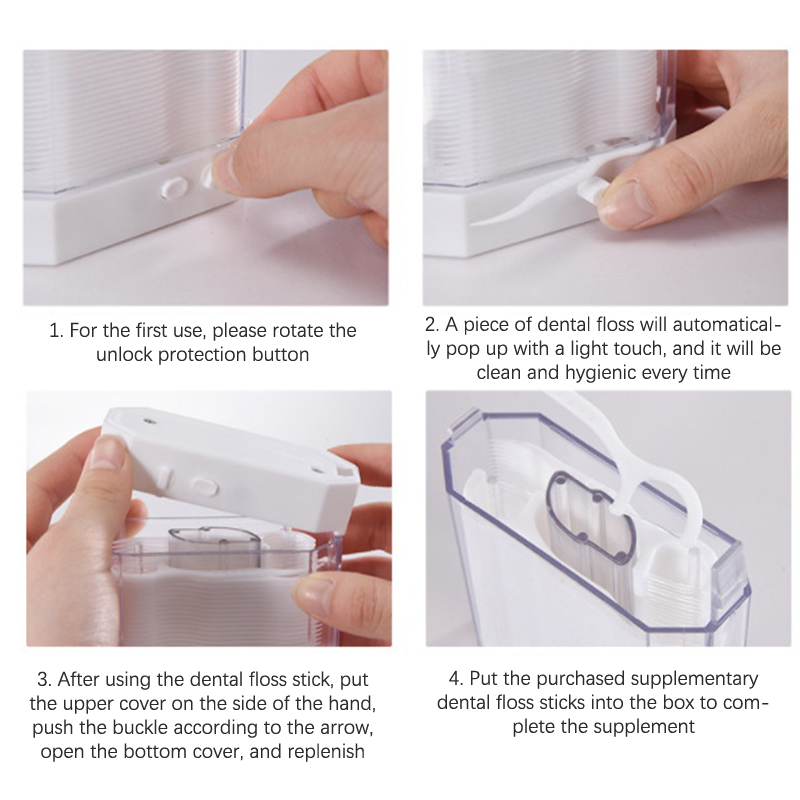 1. For the first use, please rotate the unlock protection button

2. A piece of dental floss will automatically pop up with a light touch, and it will be clean and hygienic every time

3. After using the dental floss stick, put the upper cover on the side of the hand, push the buckle according to the arrow, open the bottom cover, and replenish

4. Put the purchased supplementary dental floss sticks into the box to complete the supplement