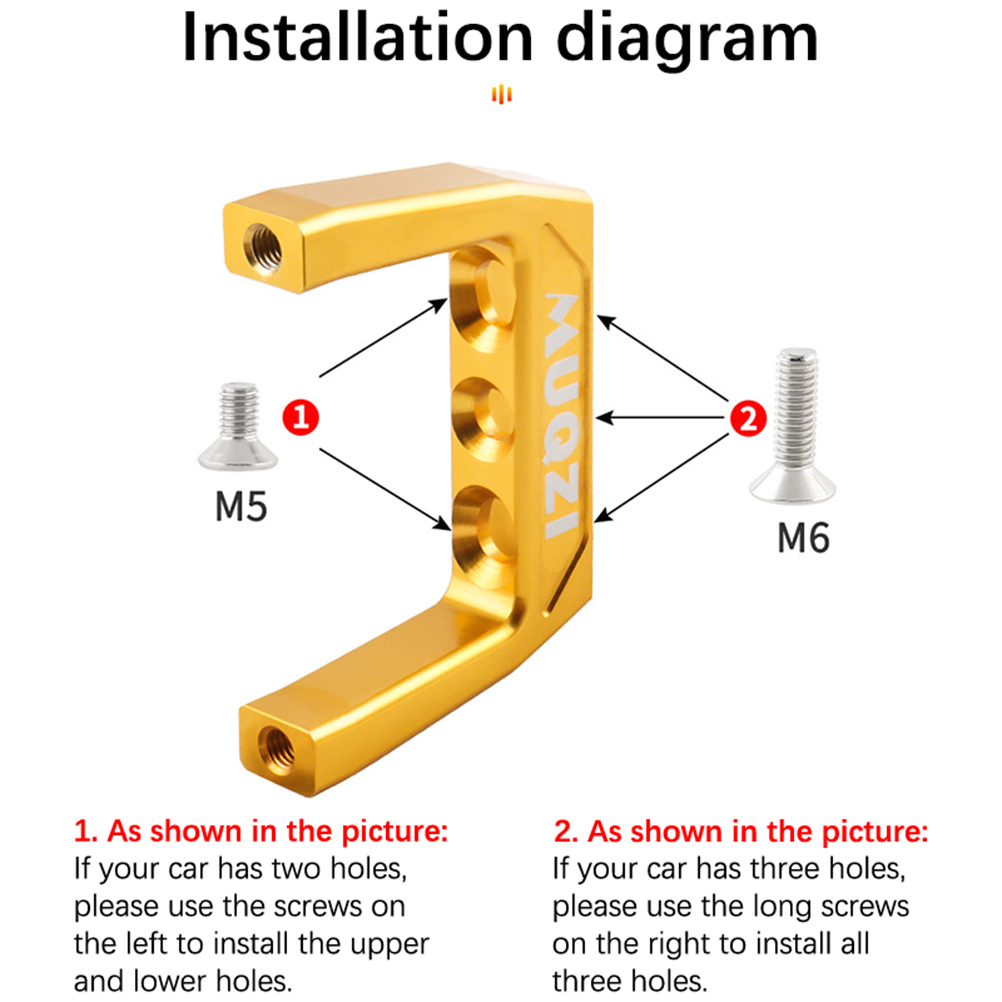 Installation diagram

MUQZI

1

M5

2

M6

1. As shown in the picture:
If your car has two holes, please use the screws on the left to install the upper and lower holes.

2. As shown in the picture:
If your car has three holes, please use the long screws on the right to install all three holes.