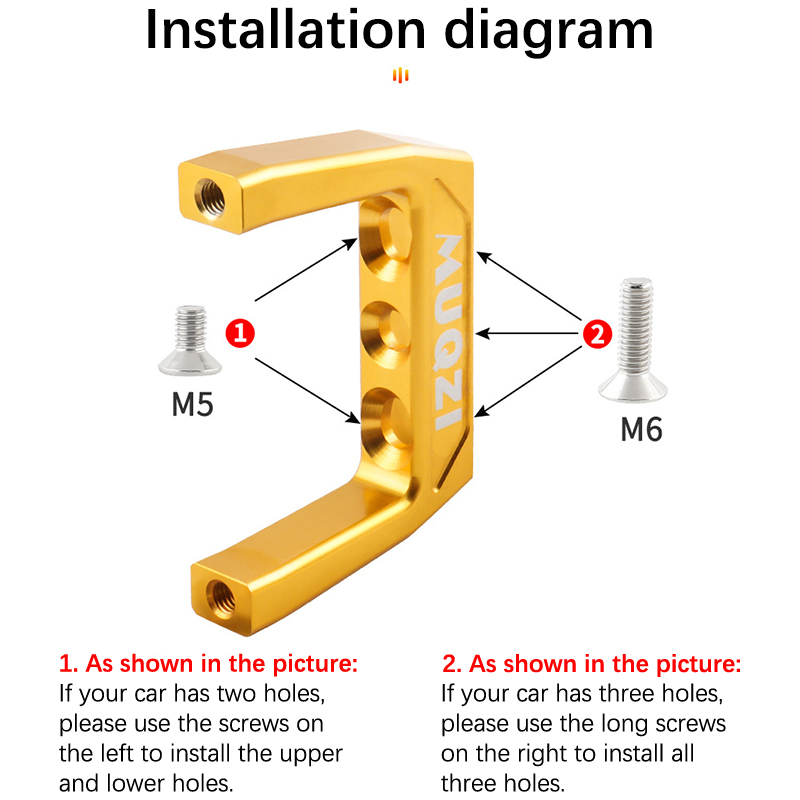 Installation diagram

MUQZI

1

M5

2

M6

1. As shown in the picture:
If your car has two holes, please use the screws on the left to install the upper and lower holes.

2. As shown in the picture:
If your car has three holes, please use the long screws on the right to install all three holes.