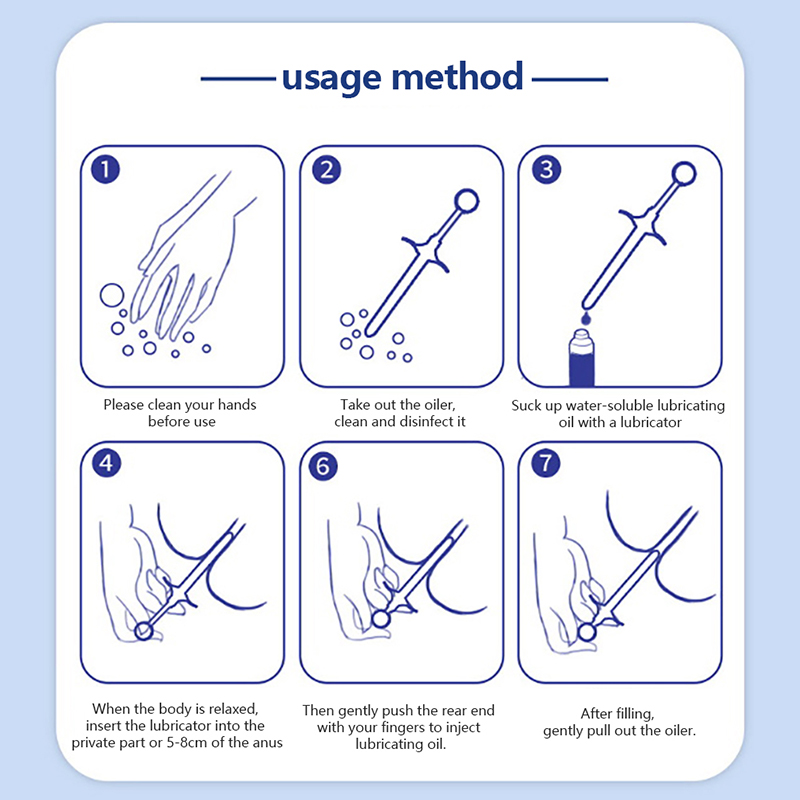 usage method

1

Please clean your hands before use

2

Take out the oiler, clean and disinfect it

3

Suck up water-soluble lubricating oil with a lubricator

4

When the body is relaxed, insert the lubricator into the private part or 5-8cm of the anus

6

Then gently push the rear end with your fingers to inject lubricating oil.

7

After filling, gently pull out the oiler.