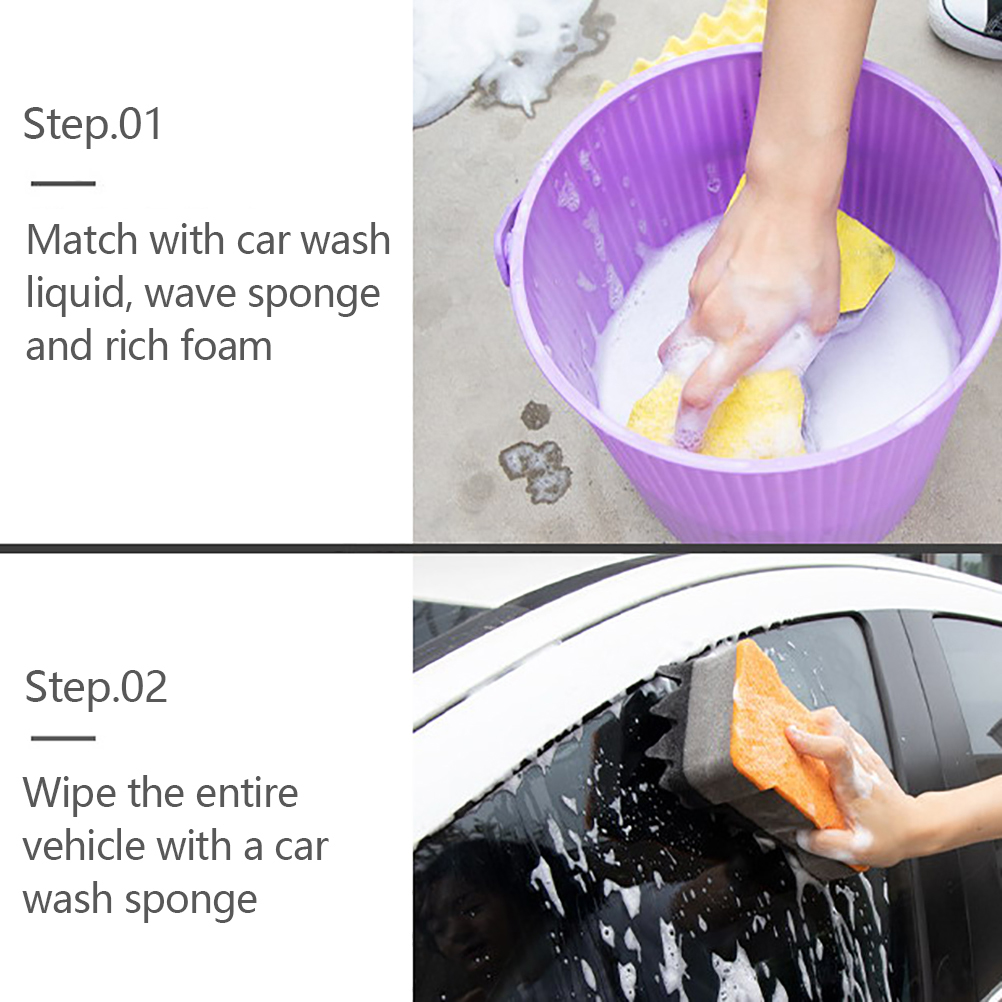 Step.01

Match with car wash liquid, wave sponge and rich foam

Step.02

Wipe the entire vehicle with a car wash sponge