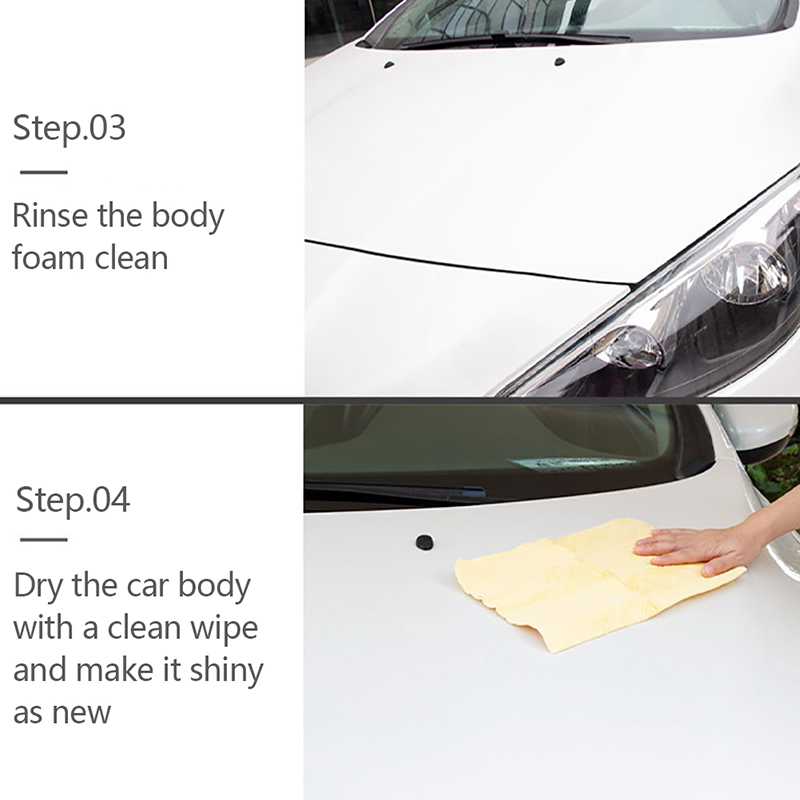 Step.03

Rinse the body foam clean

Step.04

Dry the car body with a clean wipe and make it shiny as new