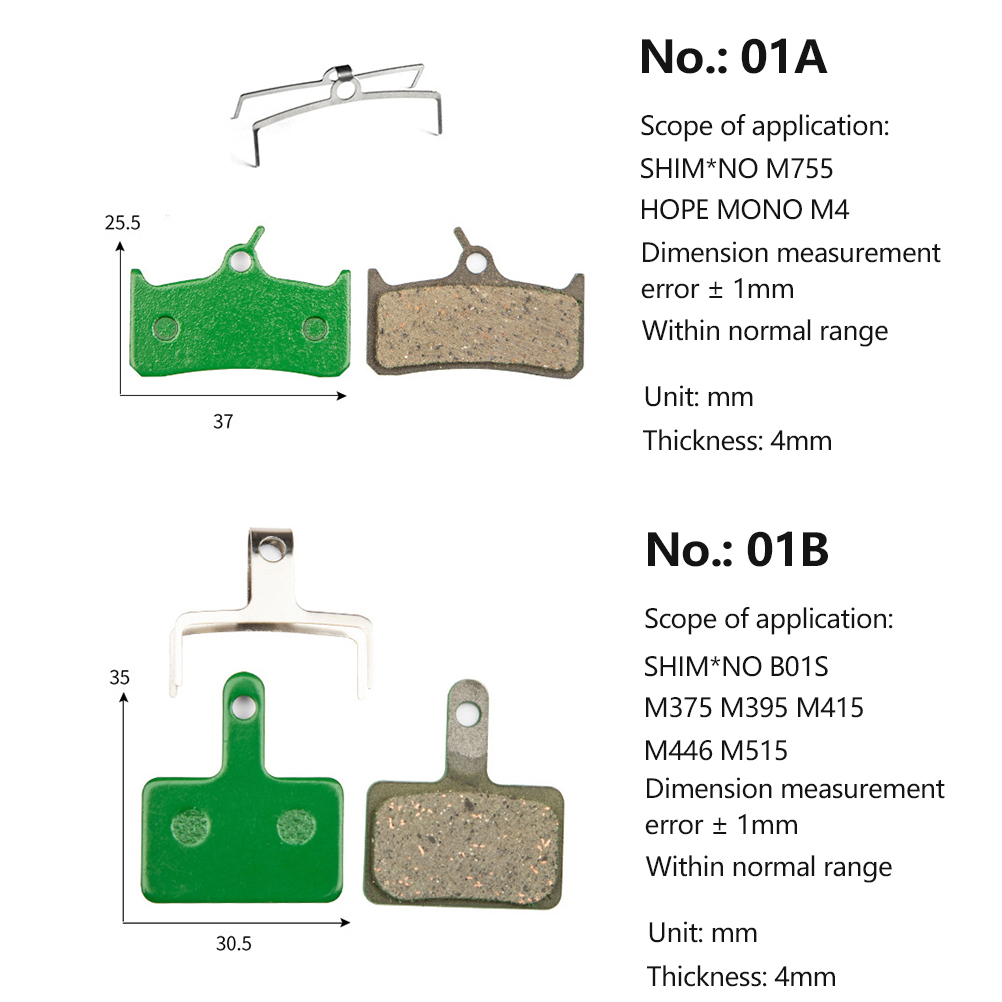 25.5

37

No.: 01A

Scope of application:
SHIM*NO M755
HOPE MONO M4
Dimension measurement error ± 1mm
Within normal range

Unit: mm
Thickness: 4mm

35

30.5

No.: 01B

Scope of application:
SHIM*NO B01S
M375 M395 M415
M446 M515
Dimension measurement error ± 1mm
Within normal range

Unit: mm
Thickness: 4mm