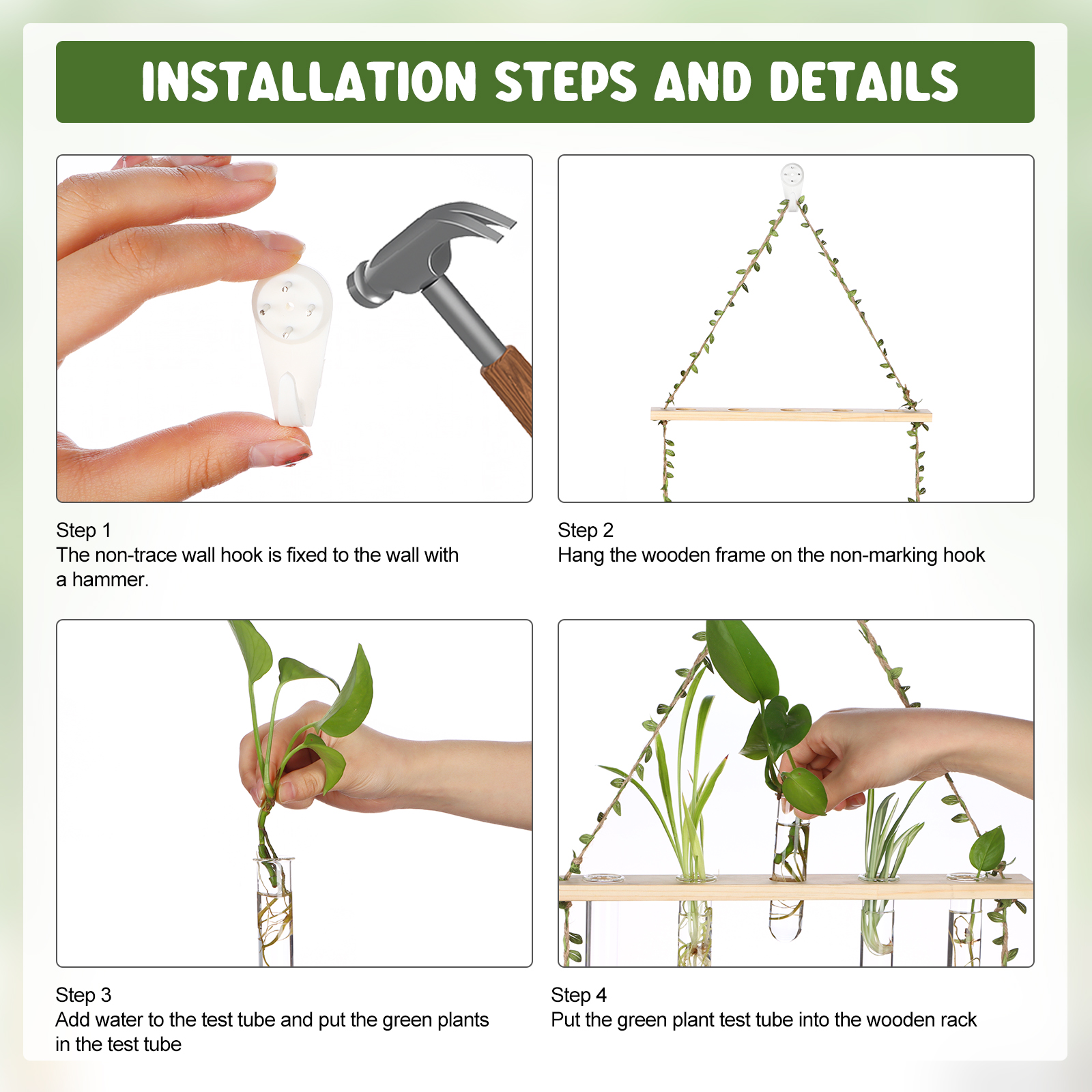 INSTALLATION STEPS AND DETAILS

Step 1
The non-trace wall hook is fixed to the wall with a hammer.

Step 2
Hang the wooden frame on the non-marking hook

Step 3
Add water to the test tube and put the green plants in the test tube

Step 4
Put the green plant test tube into the wooden rack