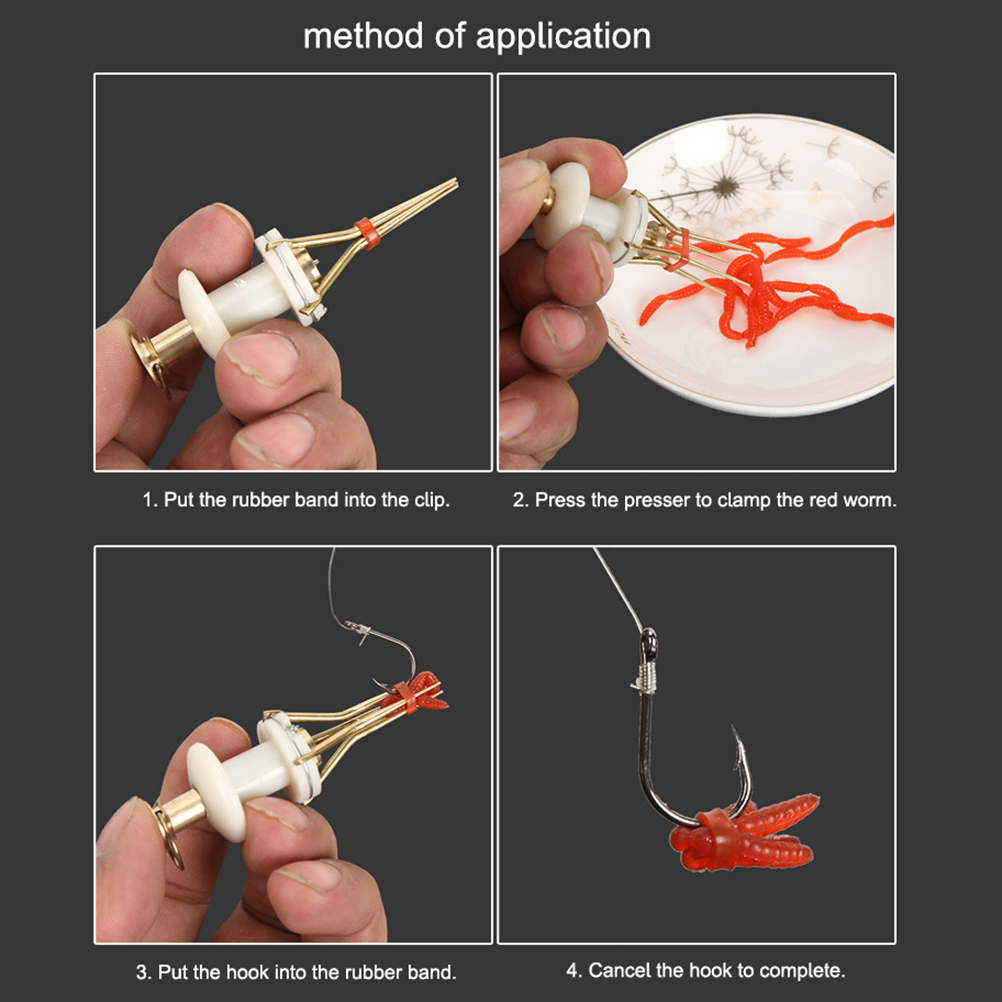 method of application

1. Put the rubber band into the clip.

2. Press the presser to clamp the red worm.

3. Put the hook into the rubber band.

4. Cancel the hook to complete.