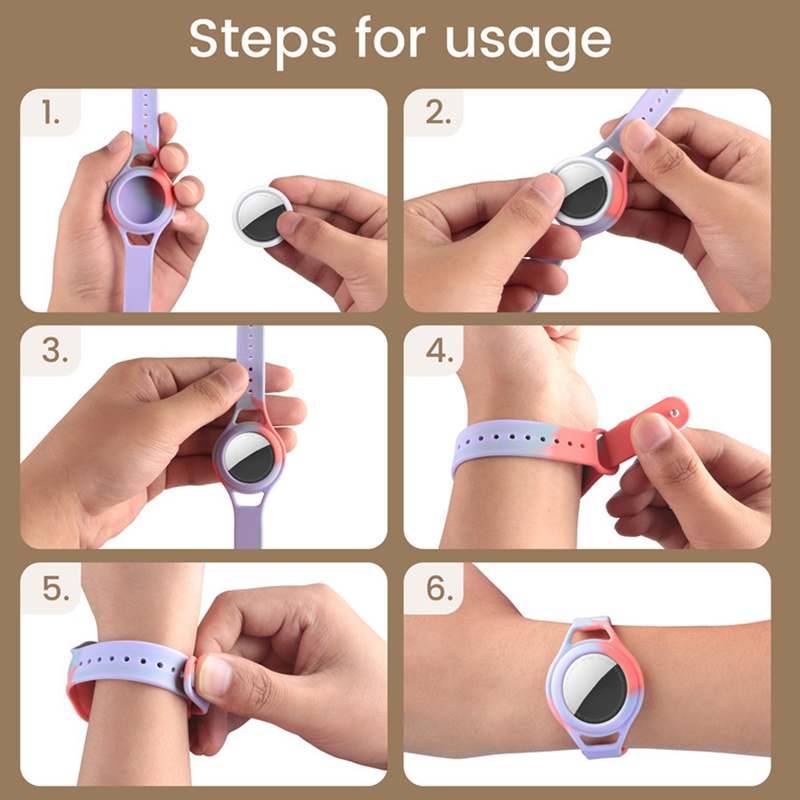 Steps for usage

1.

2.

3.

4.

5.

6.