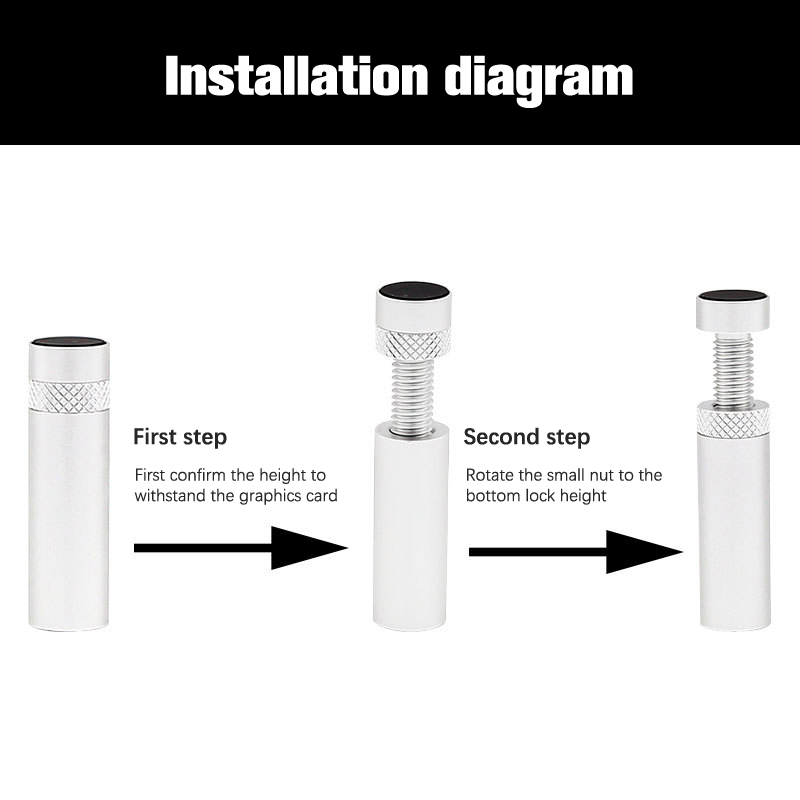 Installation diagram

First step

First confirm the height to withstand the graphics card

Second step

Rotate the small nut to the bottom lock height