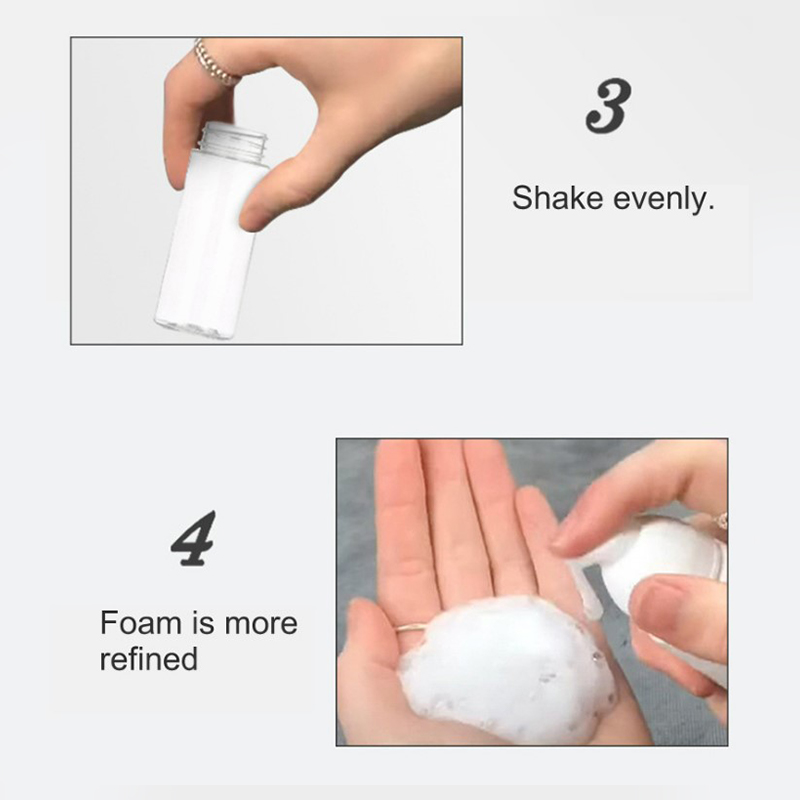 3

Shake evenly.

4

Foam is more refined