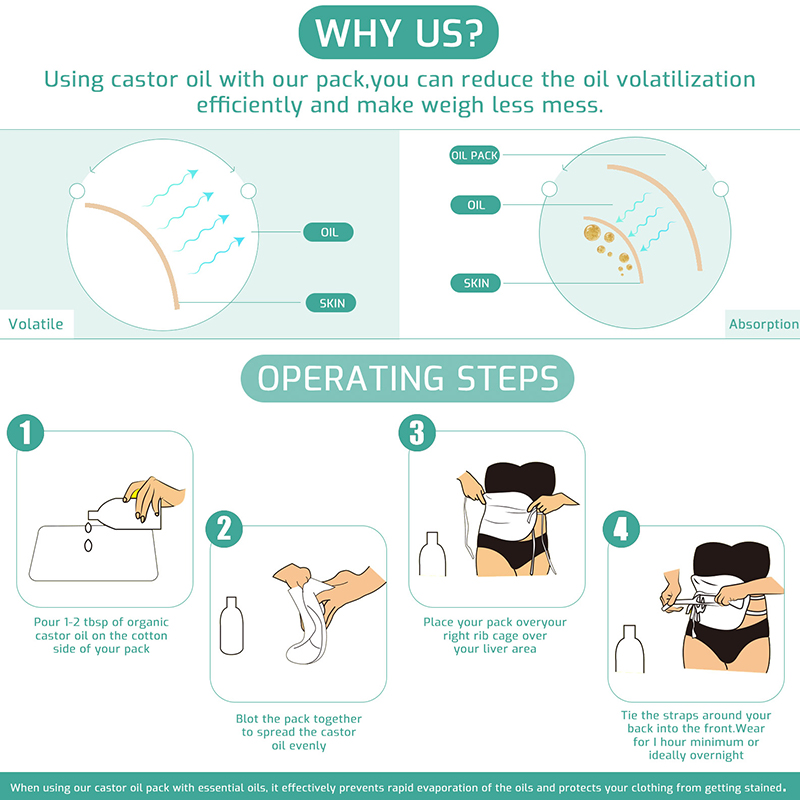 WHY US?

Using castor oil with our pack,you can reduce the oil volatilization efficiently and make weigh less mess.

OIL

SKIN

Volatile

OIL PACK

OIL

SKIN

Absorption

OPERATING STEPS

1

Pour 1-2 tbsp of organic castor oil on the cotton side of your pack

2

Blot the pack together to spread the castor oil evenly

3

Place your pack overyour right rib cage over your liver area

4

Tie the straps around your back into the front.Wear for I hour minimum or ideally overnight

When using our castor oil pack with essential oils, it effectively prevents rapid evaporation of the oils and protects your clothing from getting stained.