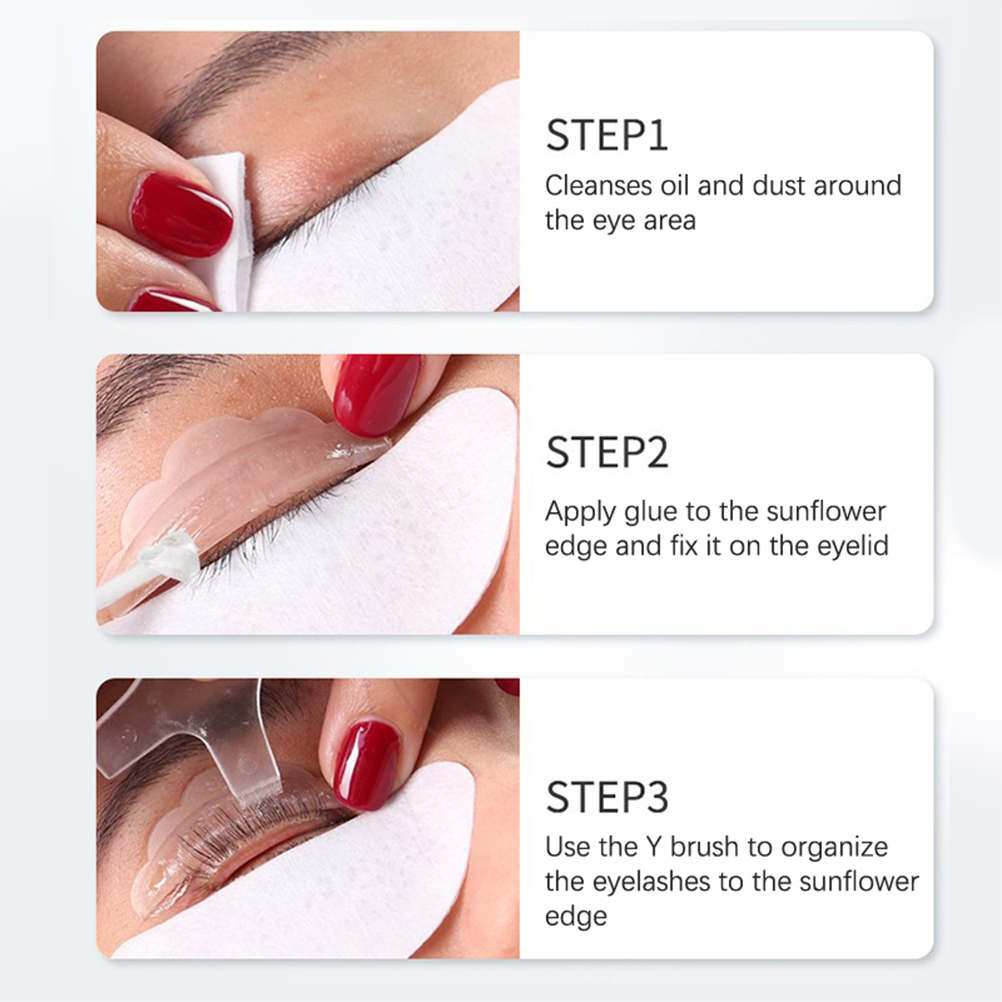 STEP1
Cleanses oil and dust around the eye area

STEP2
Apply glue to the sunflower edge and fix it on the eyelid

STEP3
Use the Y brush to organize the eyelashes to the sunflower edge