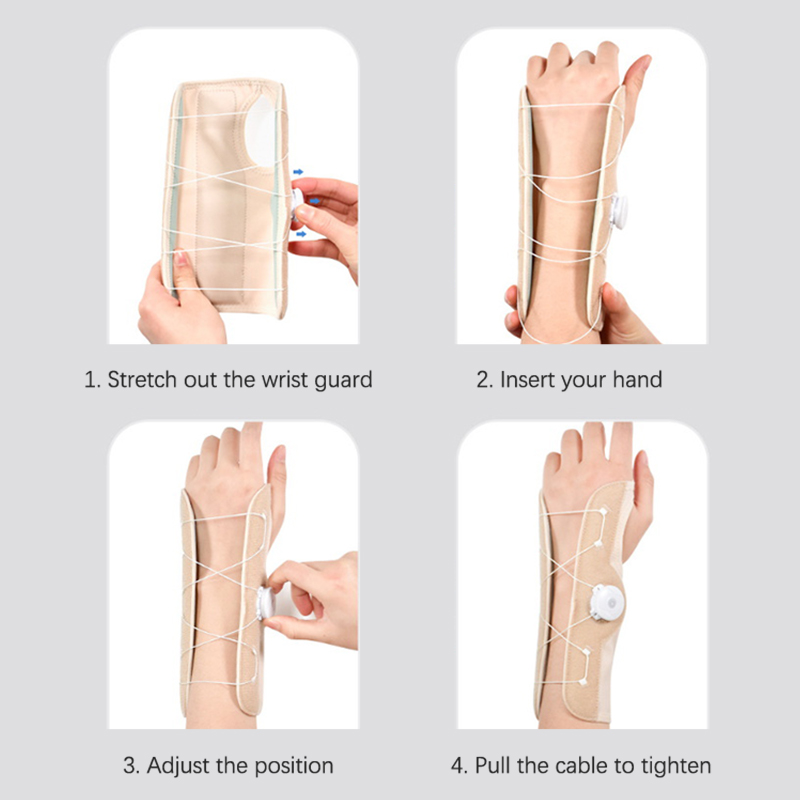 1. Stretch out the wrist guard

2. Insert your hand

3. Adjust the position

4. Pull the cable to tighten