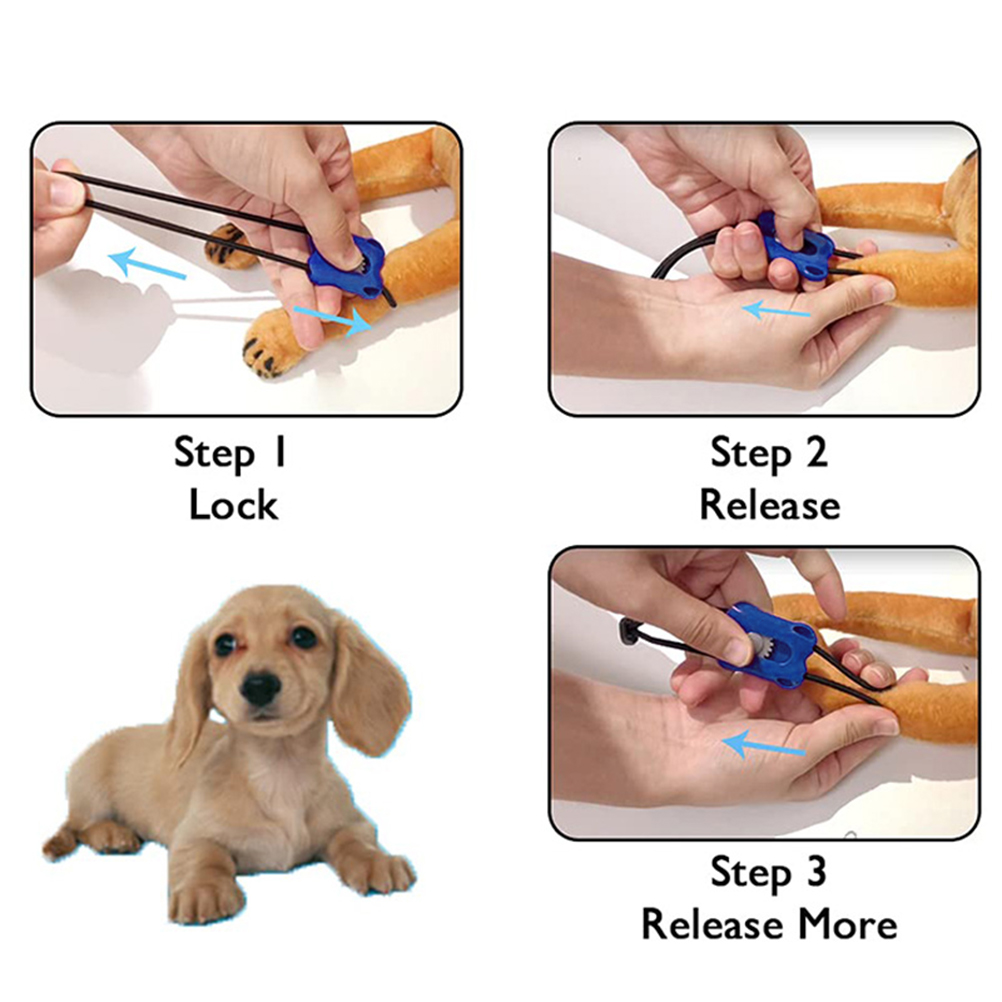 Step 1
Lock

Step 2
Release

Step 3
Release More