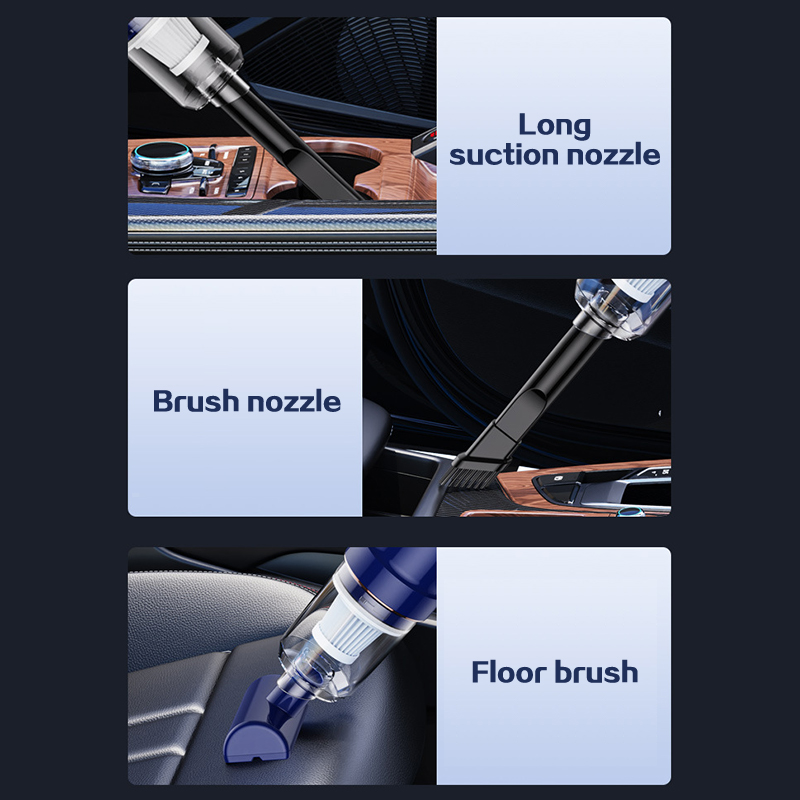 Long suction nozzle

Brush nozzle

Floor brush