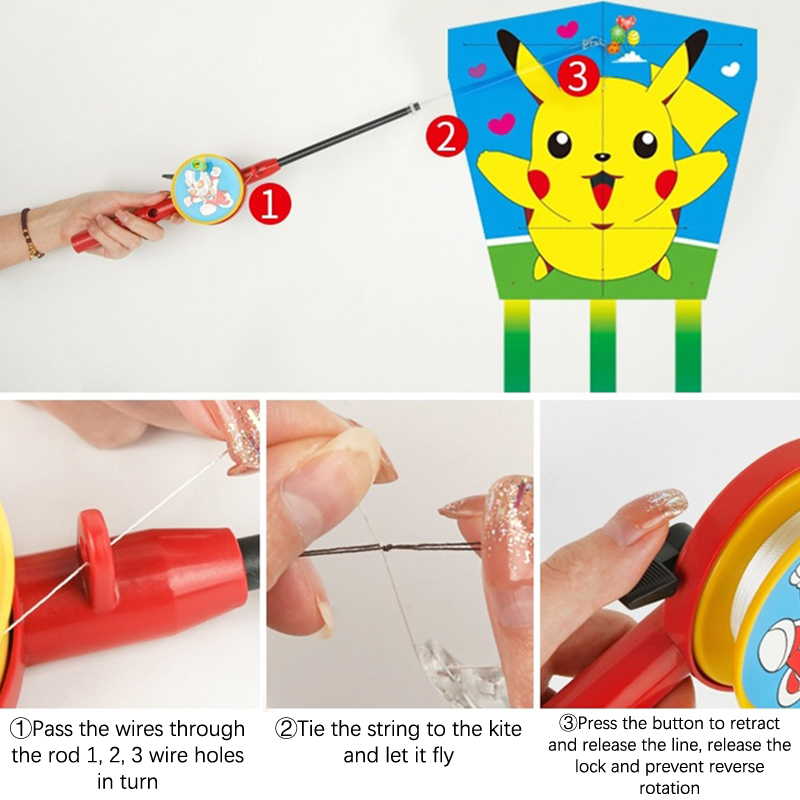 3

2

1

①Pass the wires through the rod 1, 2, 3 wire holes in turn

②Tie the string to the kite and let it fly

③Press the button to retract and release the line, release the lock and prevent reverse rotation