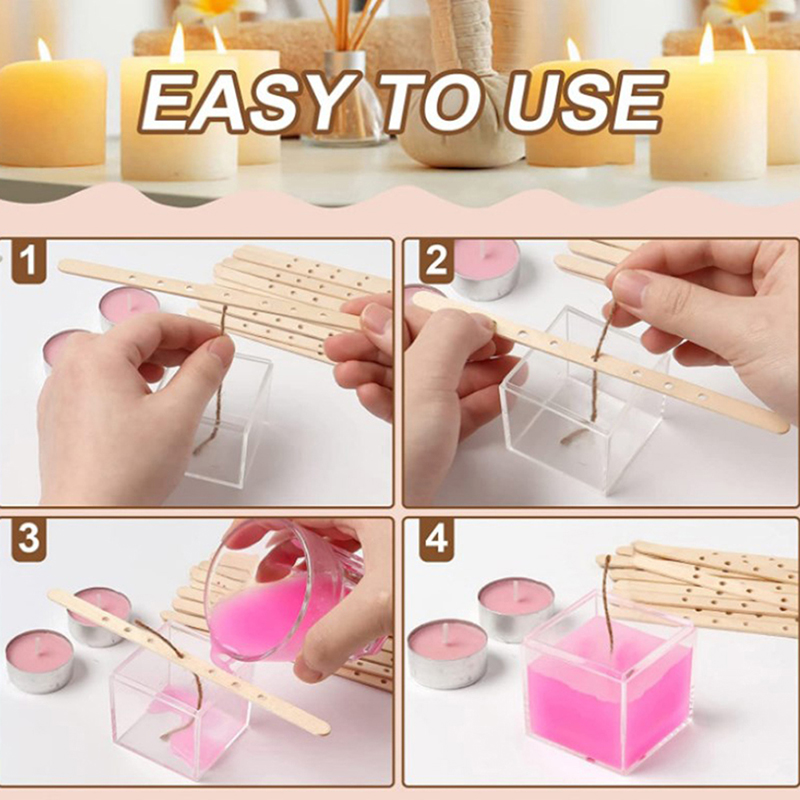 EASY TO USE

1

2

3

4