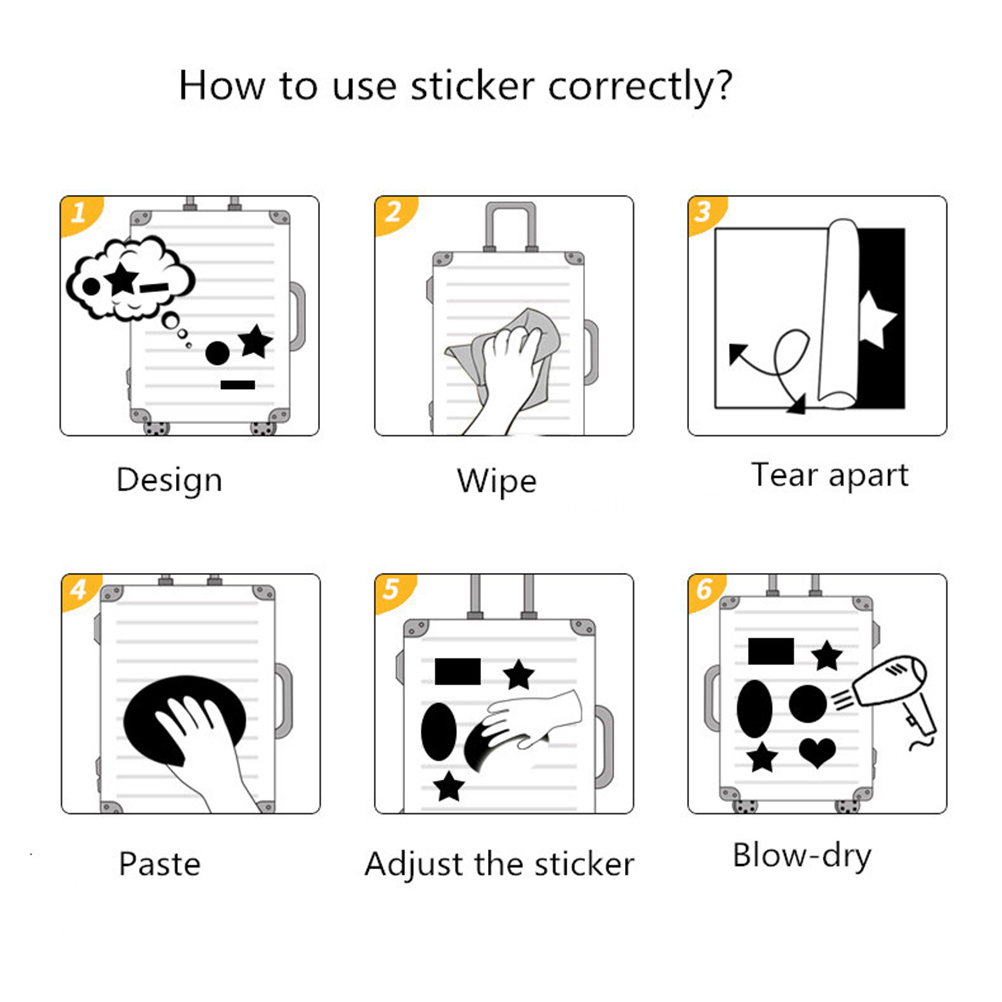 How to use sticker correctly?

1

Design

2

Wipe

3

Tear apart

4

Paste

5

Adjust the sticker

6

Blow-dry