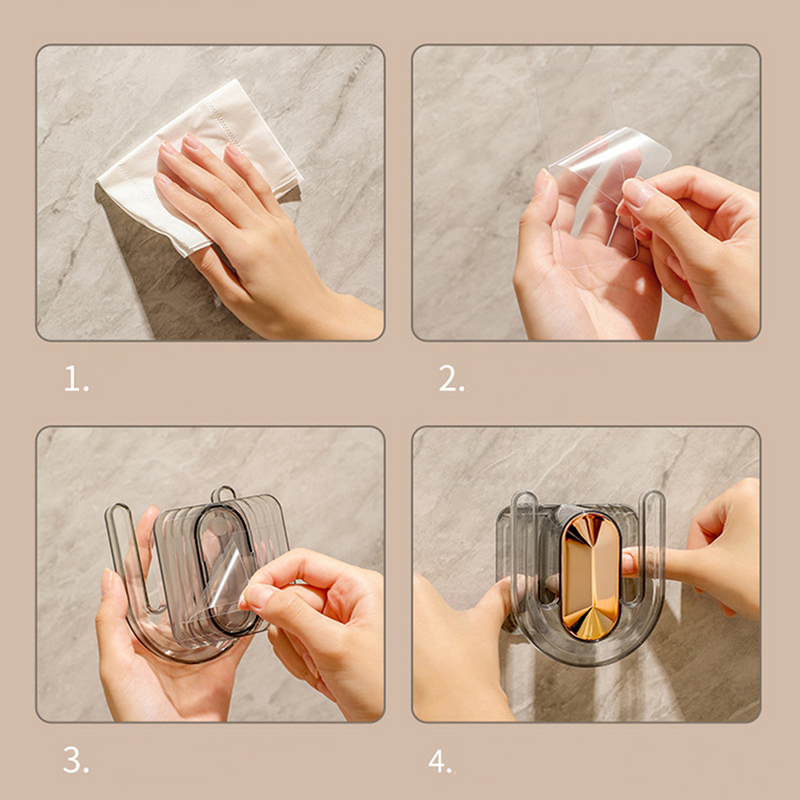 1.

2.

3.

4.