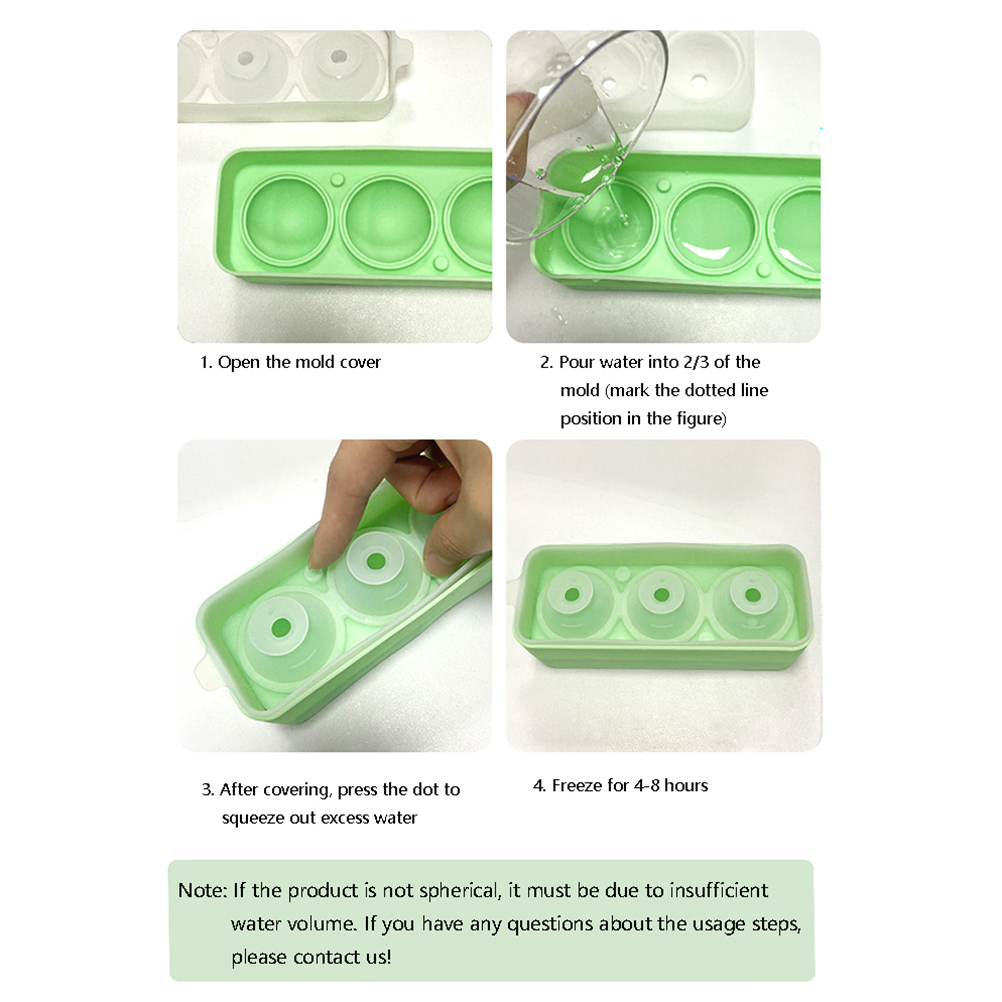 1. Open the mold cover

2. Pour water into 2/3 of the mold (mark the dotted line position in the figure)

3. After covering, press the dot to squeeze out excess water

4. Freeze for 4-8 hours

Note: If the product is not spherical, it must be due to insufficient water volume. If you have any questions about the usage steps, please contact us!