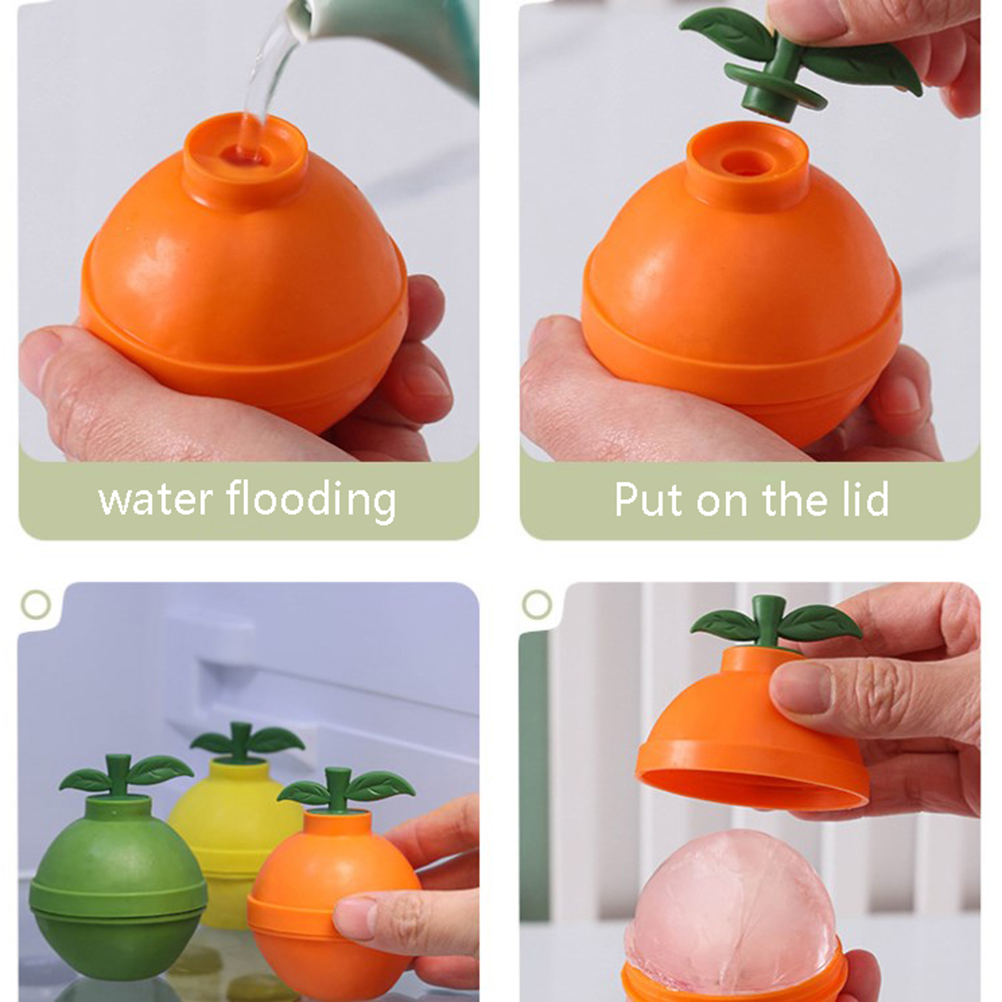 water flooding

Put on the lid