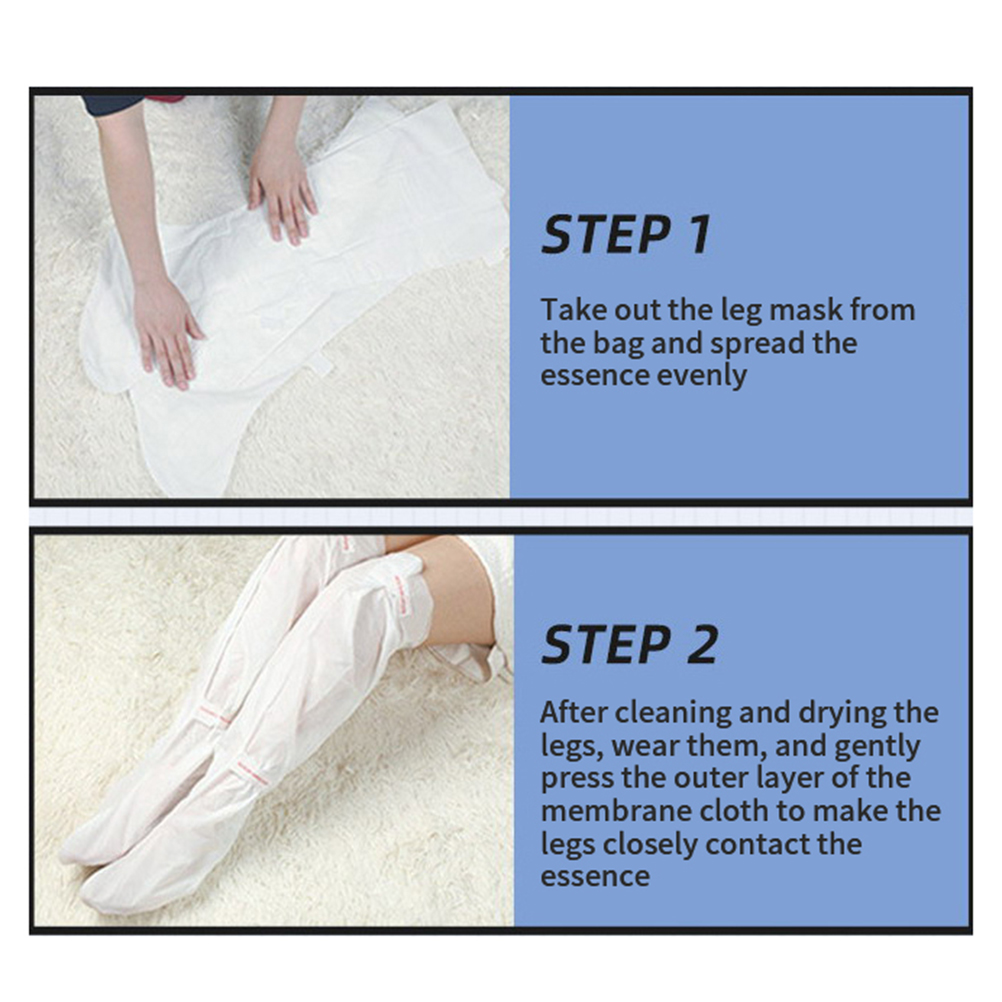 STEP 1

Take out the leg mask from the bag and spread the essence evenly

STEP 2

After cleaning and drying the legs, wear them, and gently press the outer layer of the membrane cloth to make the legs closely contact the essence