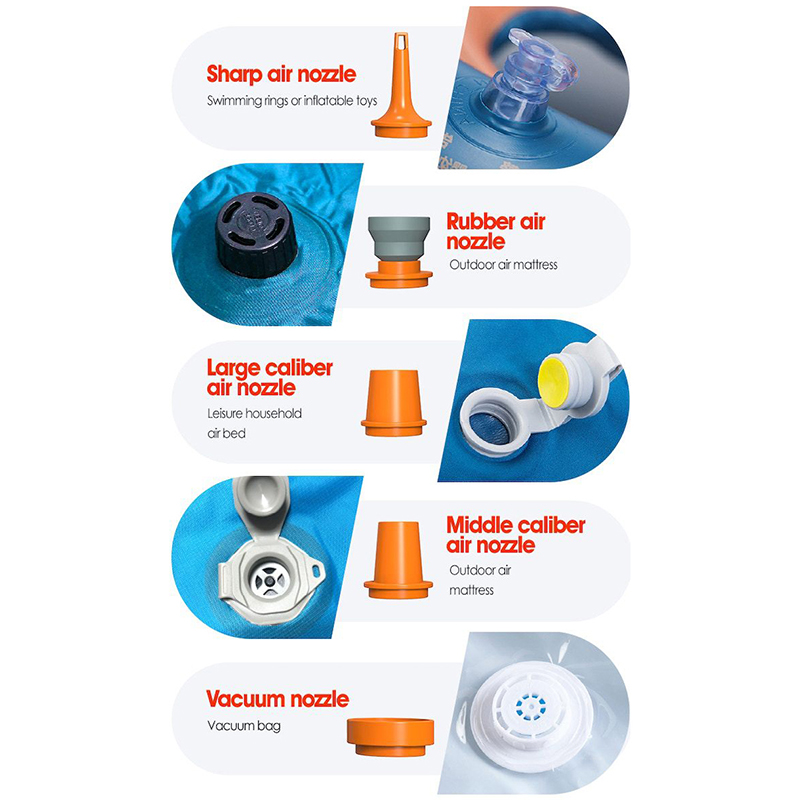 Sharp air nozzle
Swimming rings or inflatable toys

Rubber air nozzle
Outdoor air mattress

Large caliber air nozzle
Leisure household air bed

Middle caliber air nozzle
Outdoor air mattress

Vacuum nozzle
Vacuum bag