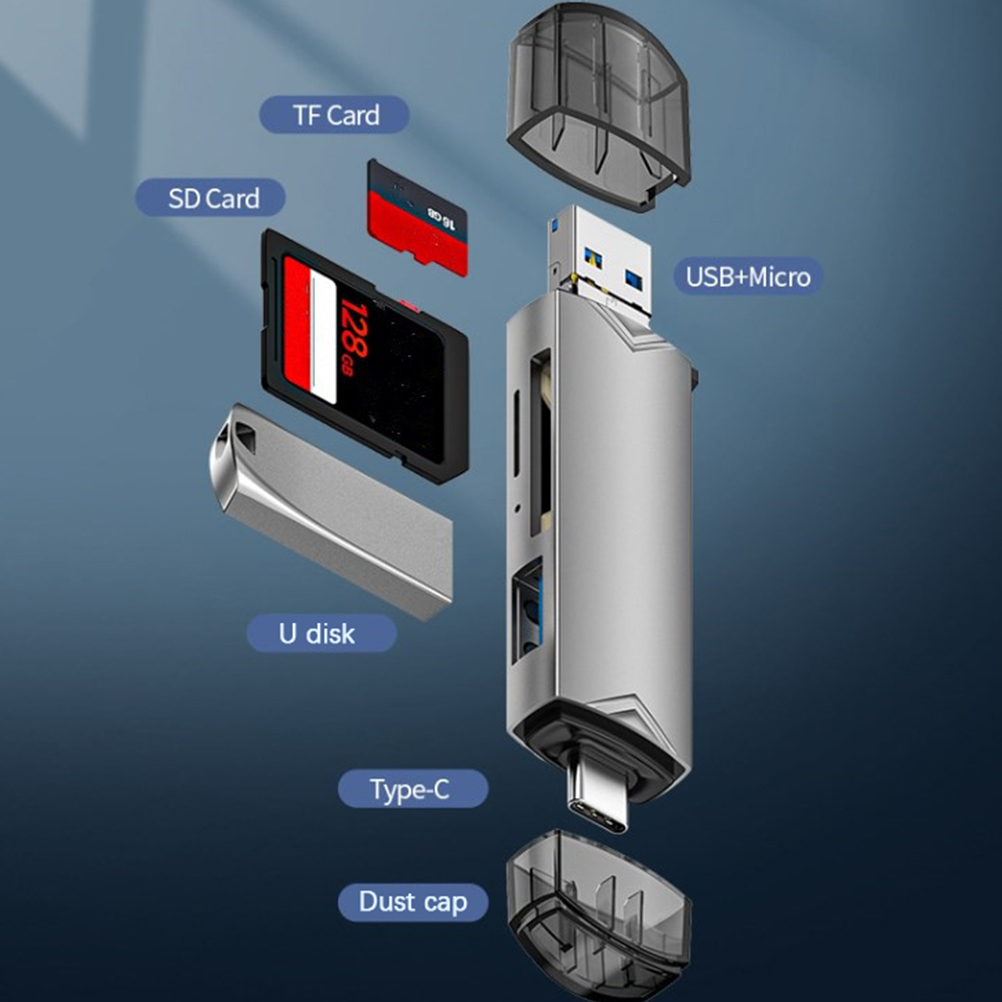 TF Card

SD Card

16 GB

128 GB

USB+Micro

U disk

Type-C

Dust cap